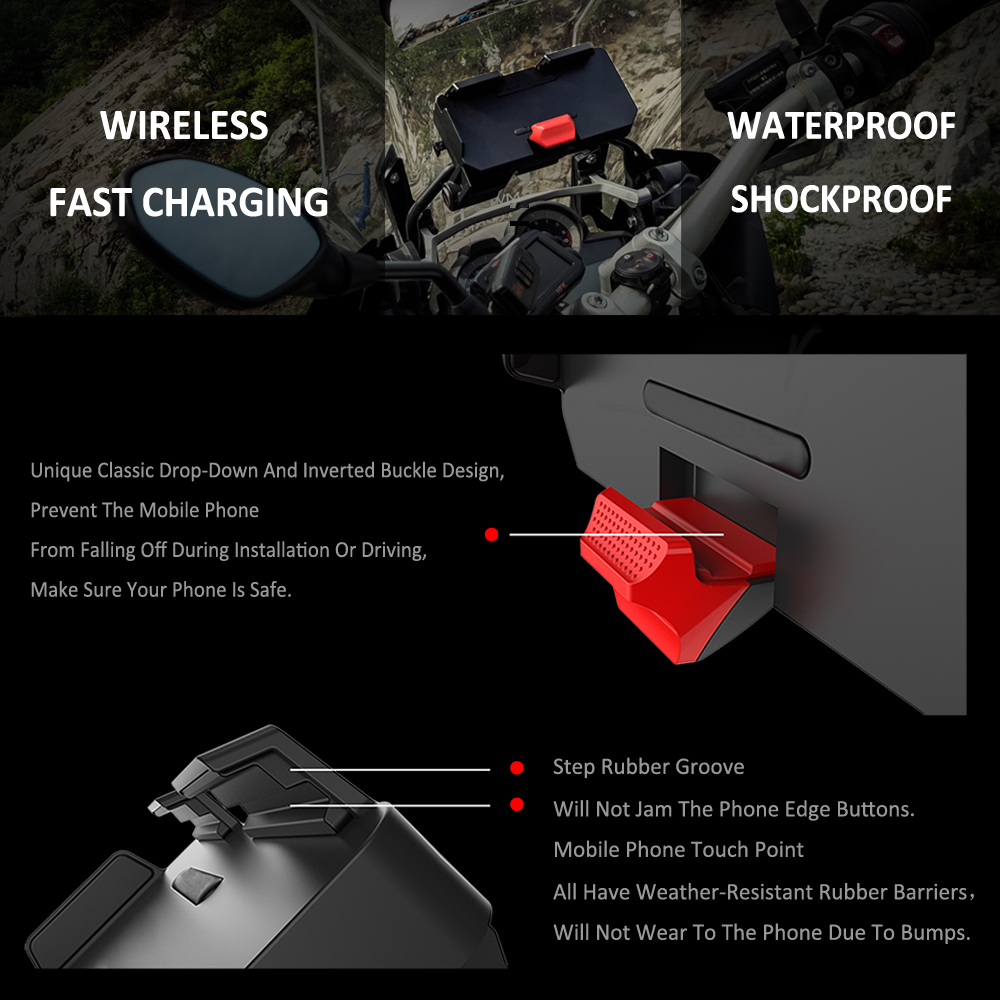 WIRELESS
FAST CHARGING

WATERPROOF
SHOCKPROOF

Unique Classic Drop-Down And Inverted Buckle Design,
Prevent The Mobile Phone
From Falling Off During Installation Or Driving,
Make Sure Your Phone Is Safe.

Step Rubber Groove
Will Not Jam The Phone Edge Buttons.
Mobile Phone Touch Point
All Have Weather-Resistant Rubber Barriers，
Will Not Wear To The Phone Due To Bumps.