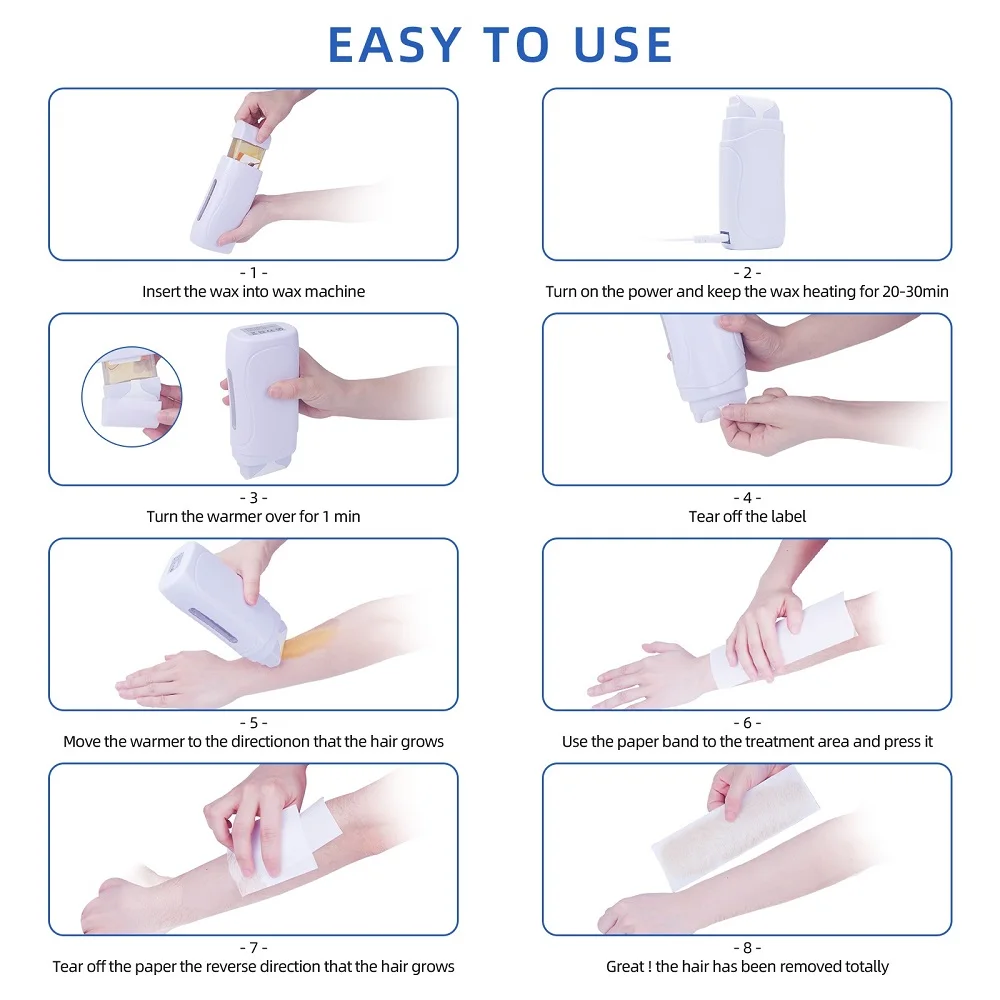 EASY TO USE

- 1 -
Insert the wax into wax machine

- 2 -
Turn on the power and keep the wax heating for 20-30min

- 3 -
Turn the warmer over for 1 min

- 4 -
Tear off the label

- 5 -
Move the warmer to the directionon that the hair grows

- 6 -
Use the paper band to the treatment area and press it

- 7 -
Tear off the paper the reverse direction that the hair grows

- 8 -
Great ! the hair has been removed totally