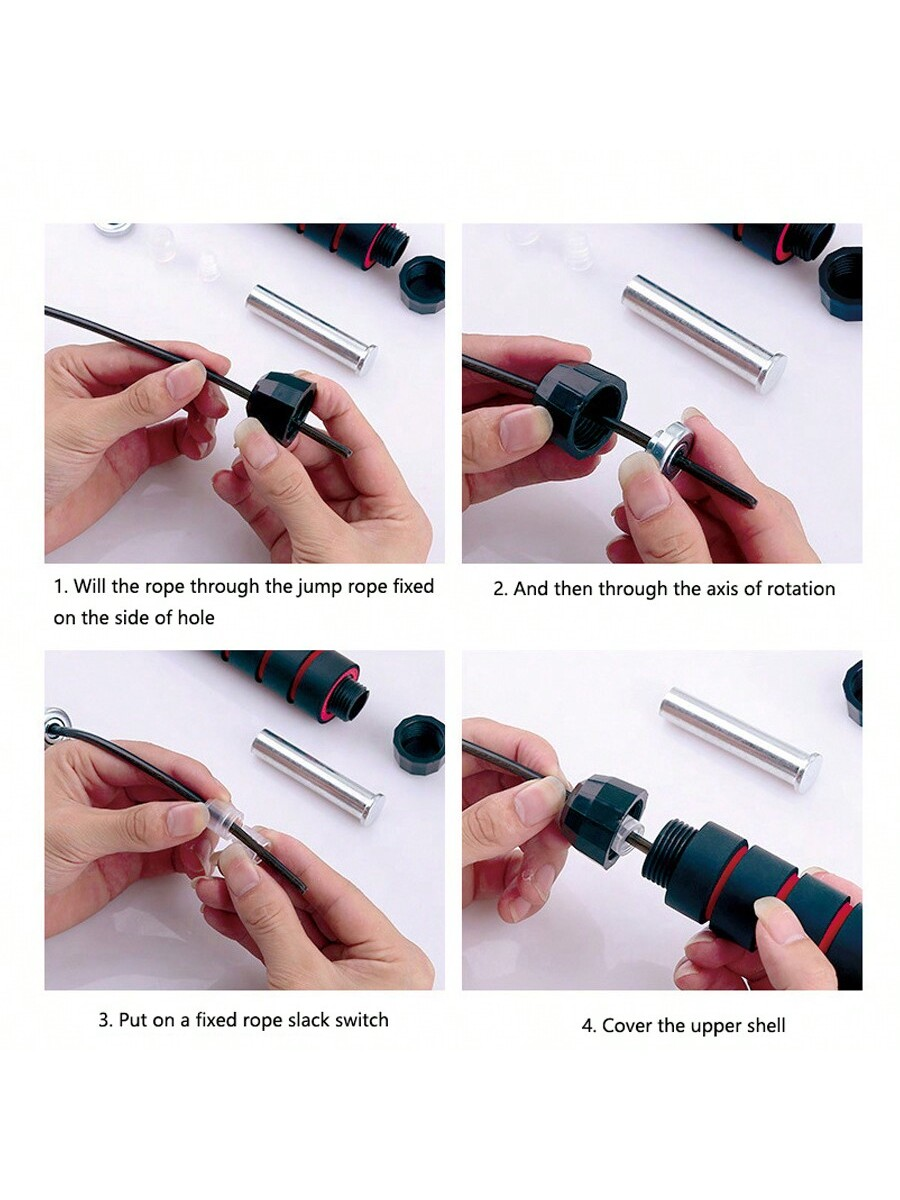 1. Will the rope through the jump rope fixed on the side of hole

2. And then through the axis of rotation

3. Put on a fixed rope slack switch

4. Cover the upper shell