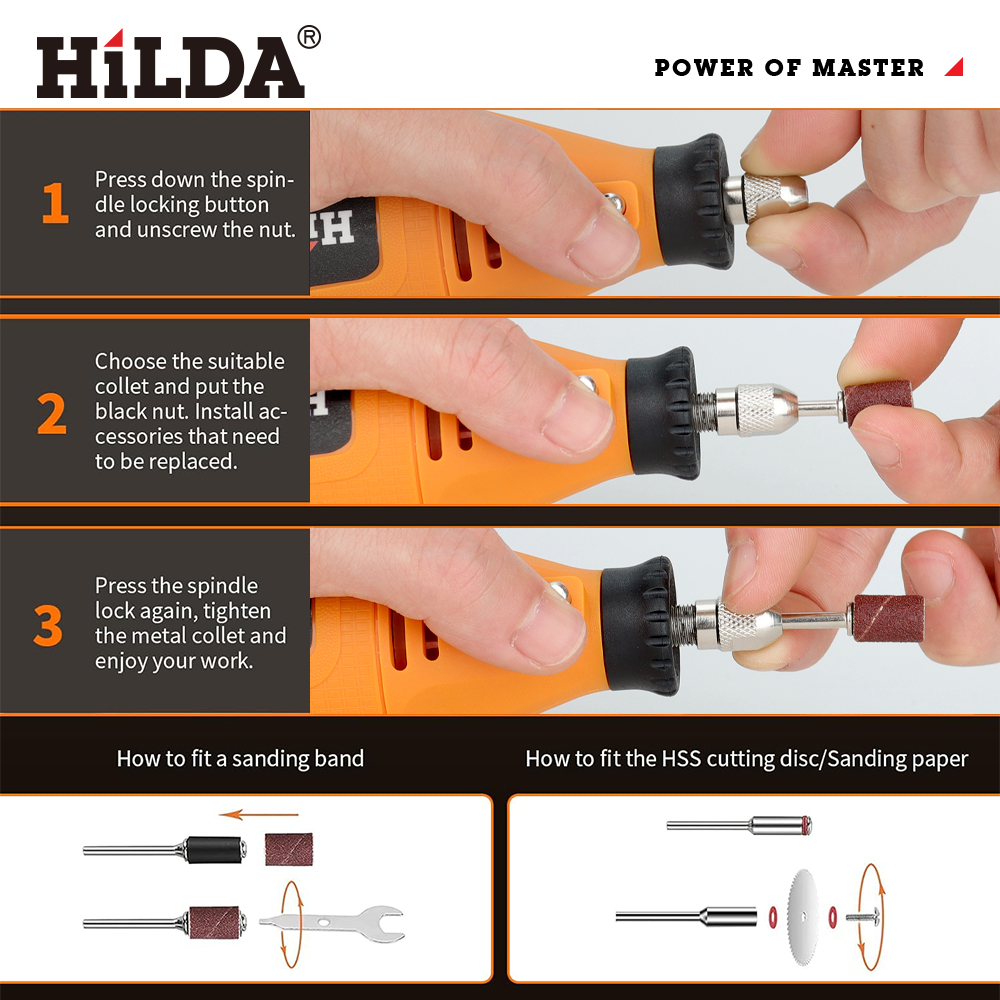 HiLDA®

POWER OF MASTER

1 Press down the spindle locking button and unscrew the nut.

2 Choose the suitable collet and put the black nut. Install accessories that need to be replaced.

3 Press the spindle lock again, tighten the metal collet and enjoy your work.

How to fit a sanding band

How to fit the HSS cutting disc/Sanding paper