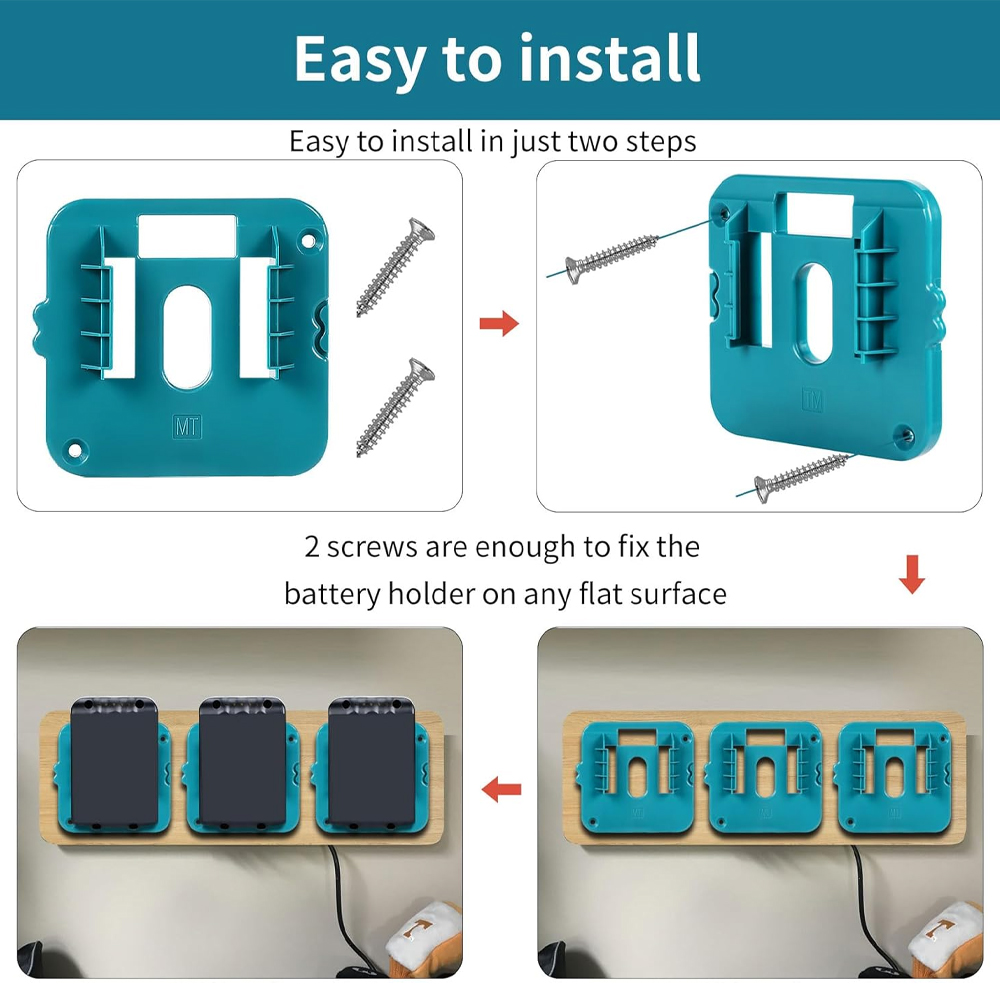 Easy to install

Easy to install in just two steps

MT

MT

2 screws are enough to fix the battery holder on any flat surface