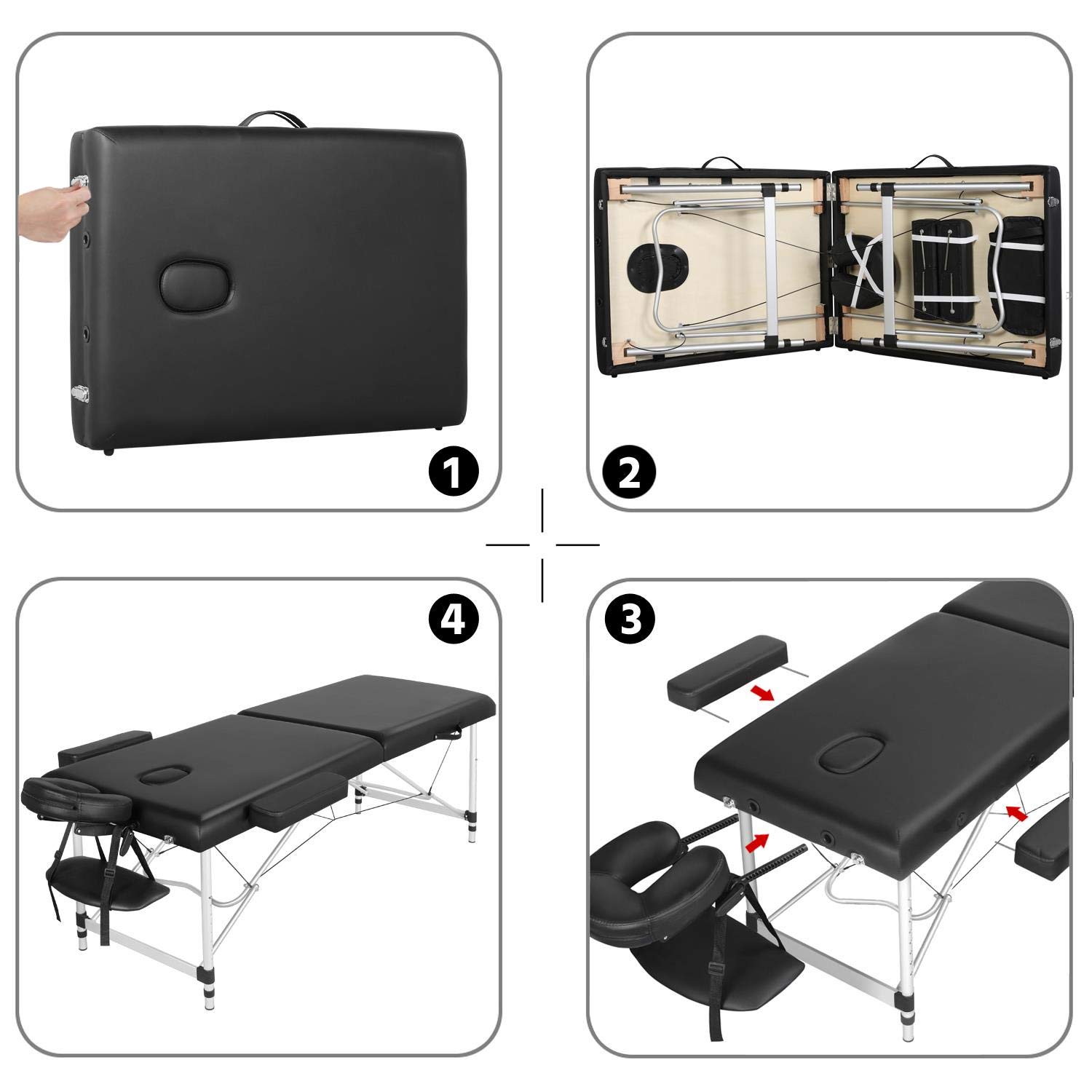 1

2

4

3