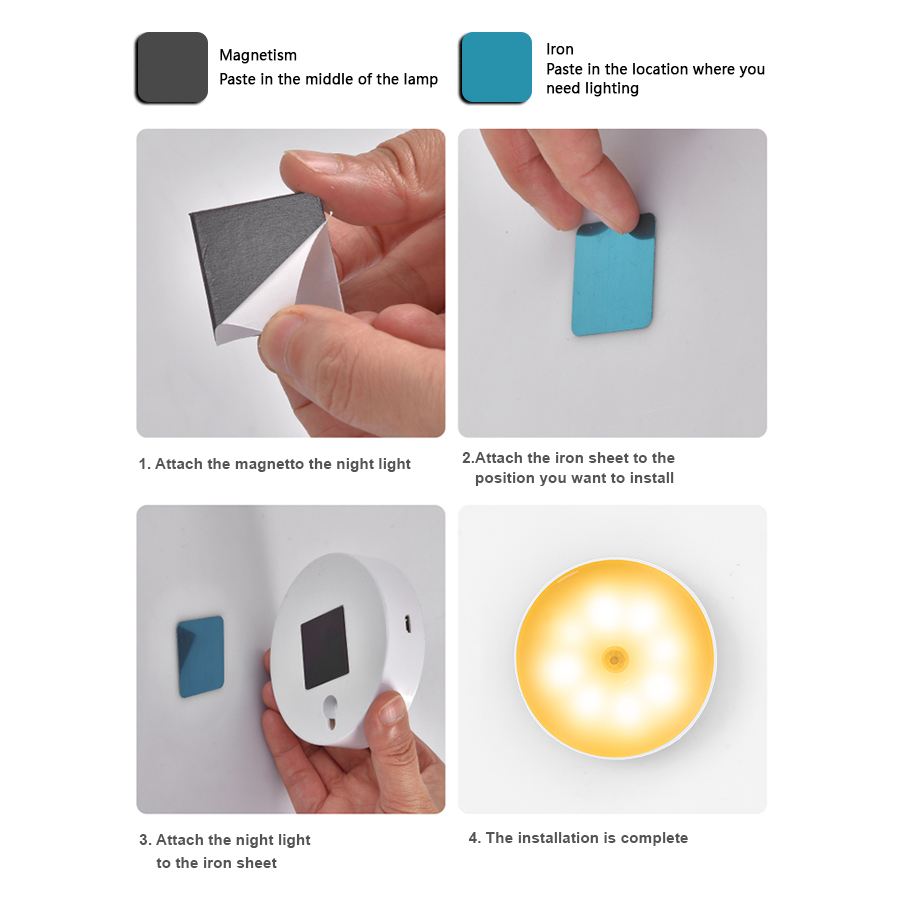 Magnetism
Paste in the middle of the lamp

Iron
Paste in the location where you need lighting

1. Attach the magnetto the night light

2.Attach the iron sheet to the position you want to install

3. Attach the night light to the iron sheet

4. The installation is complete