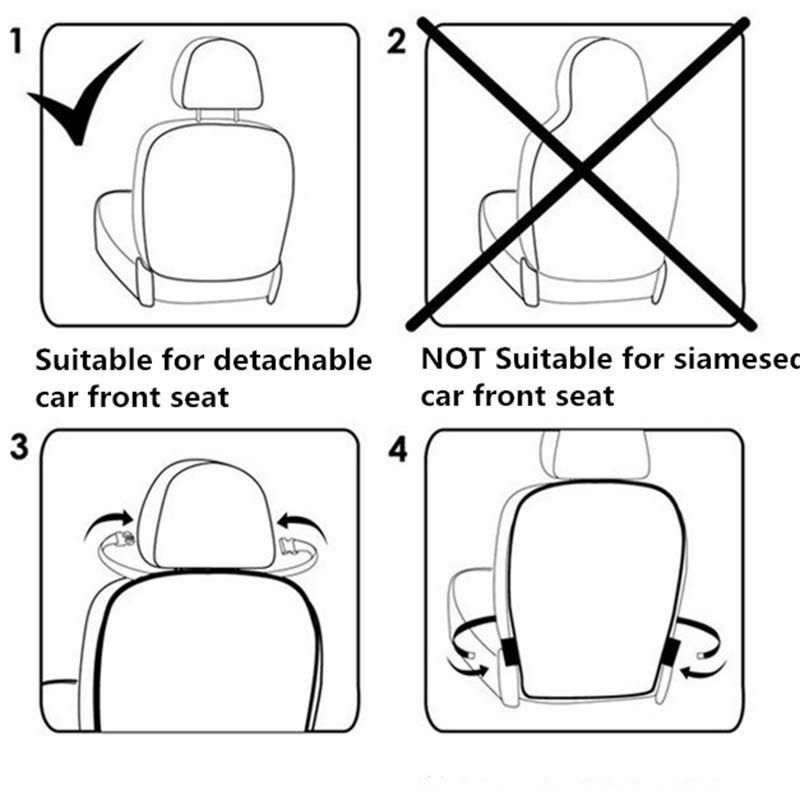 1

Suitable for detachable car front seat

2

NOT Suitable for siamesed car front seat

3

4