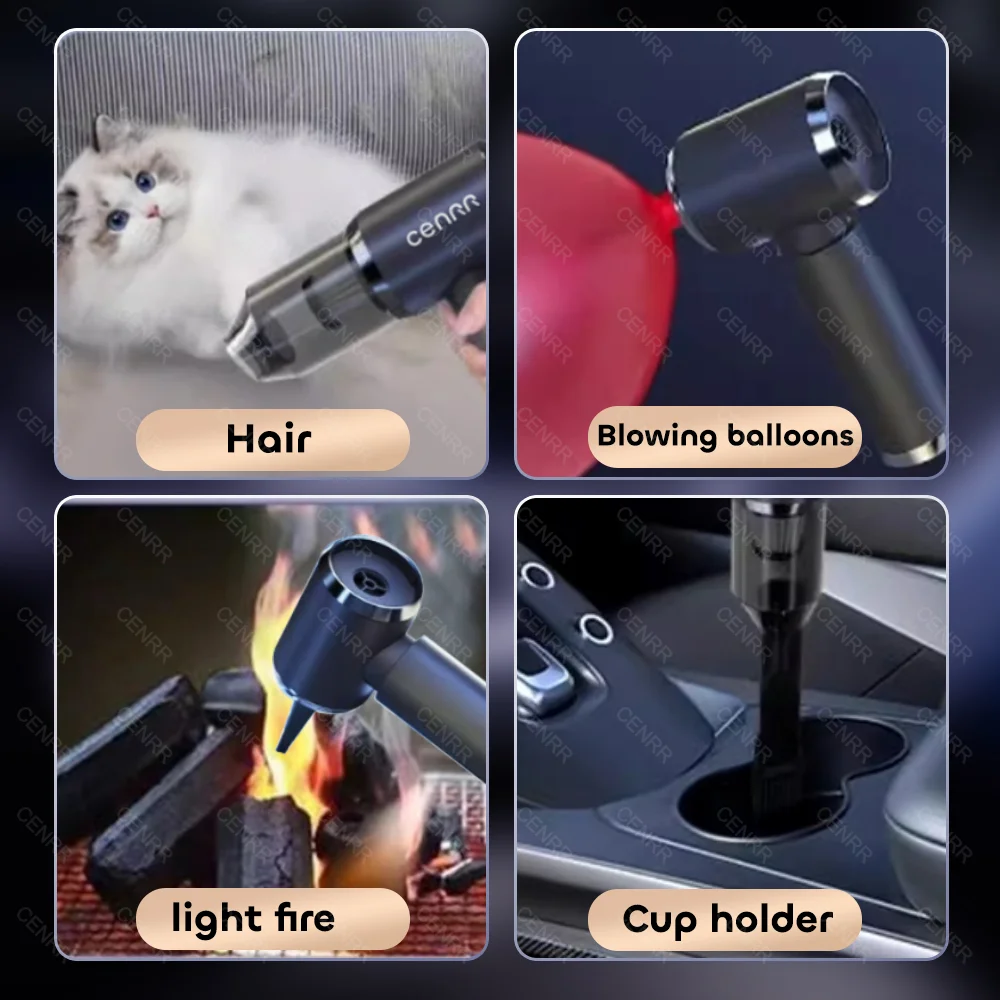 CENRR

Hair

Blowing balloons

light fire

Cup holder