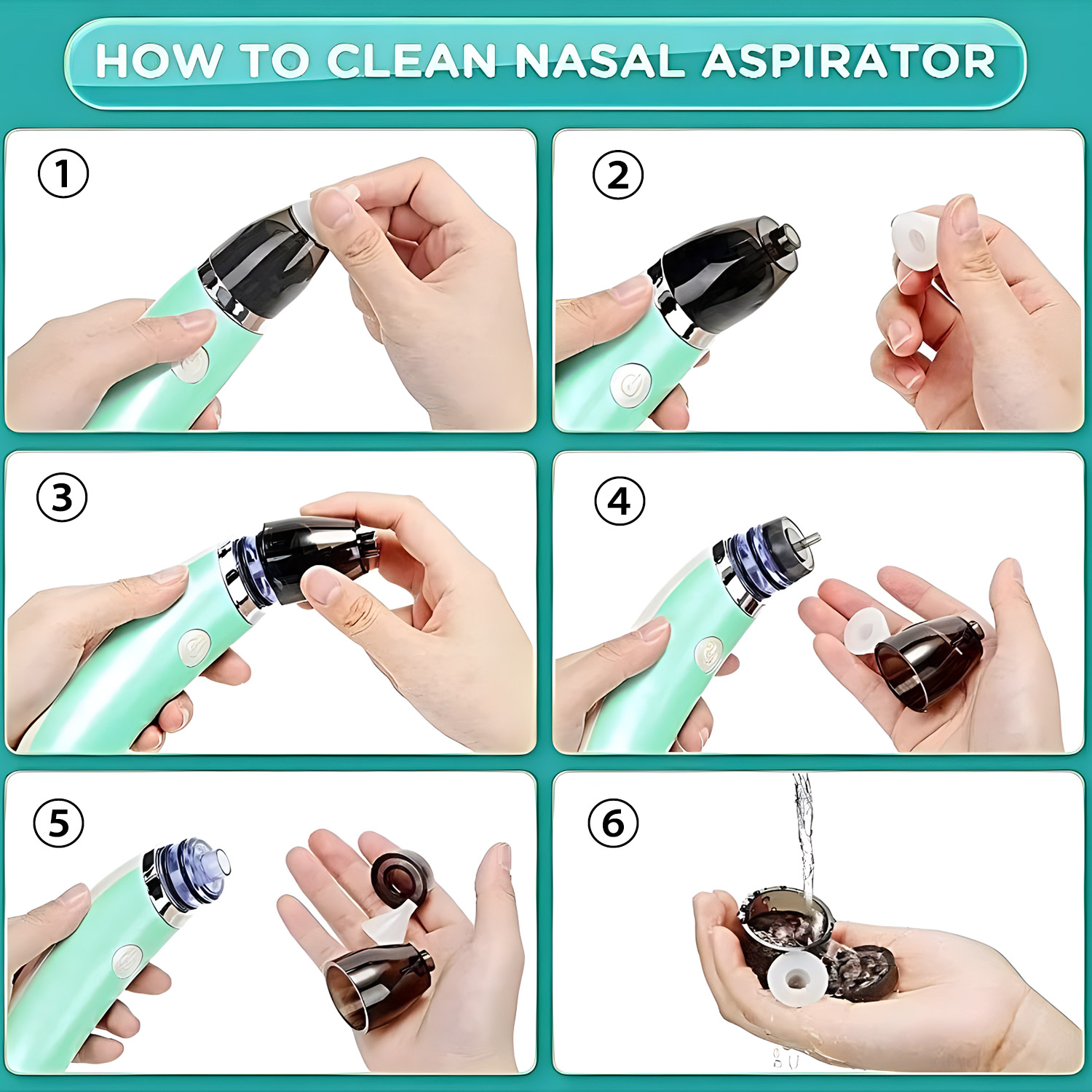 HOW TO CLEAN NASAL ASPIRATOR

①

②

③

④

⑤

⑥