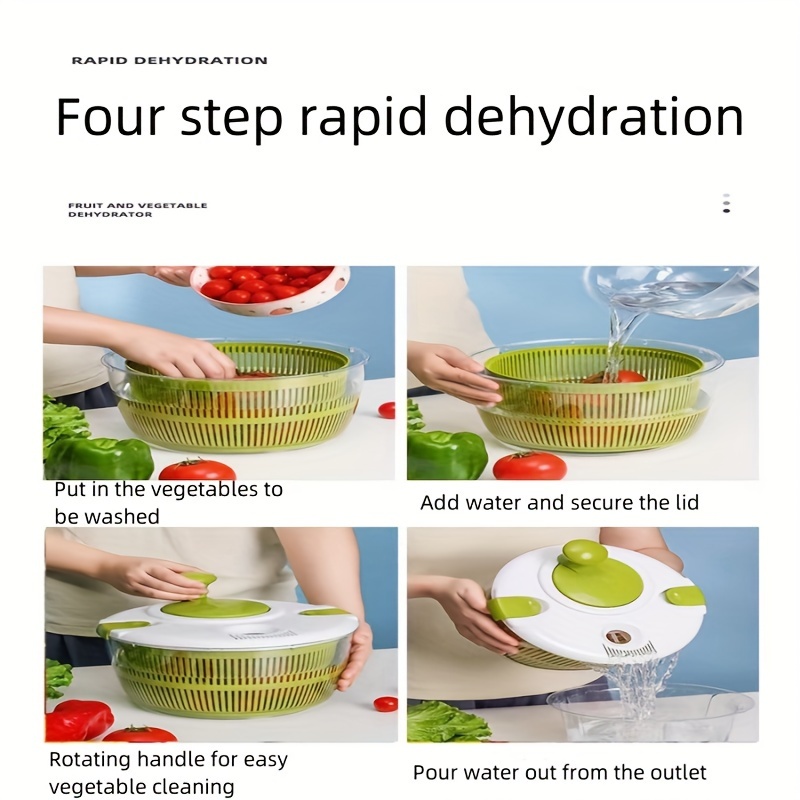 RAPID DEHYDRATION

Four step rapid dehydration

FRUIT AND VEGETABLE DEHYDRATOR

Put in the vegetables to be washed

Add water and secure the lid

Rotating handle for easy vegetable cleaning

Pour water out from the outlet