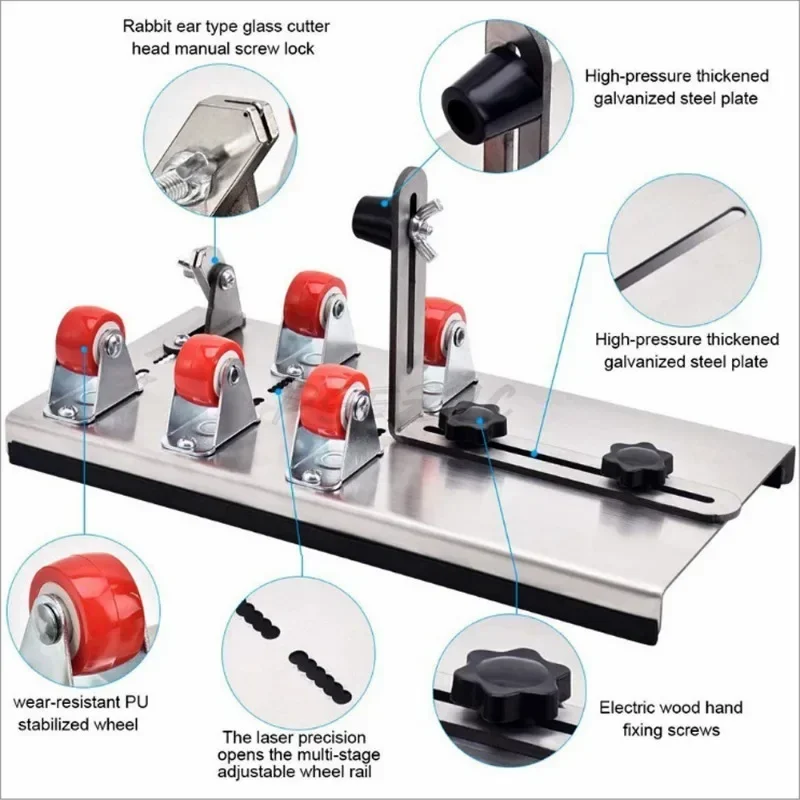 Rabbit ear type glass cutter head manual screw lock

High-pressure thickened galvanized steel plate

High-pressure thickened galvanized steel plate

wear-resistant PU stabilized wheel

The laser precision opens the multi-stage adjustable wheel rail

Electric wood hand fixing screws