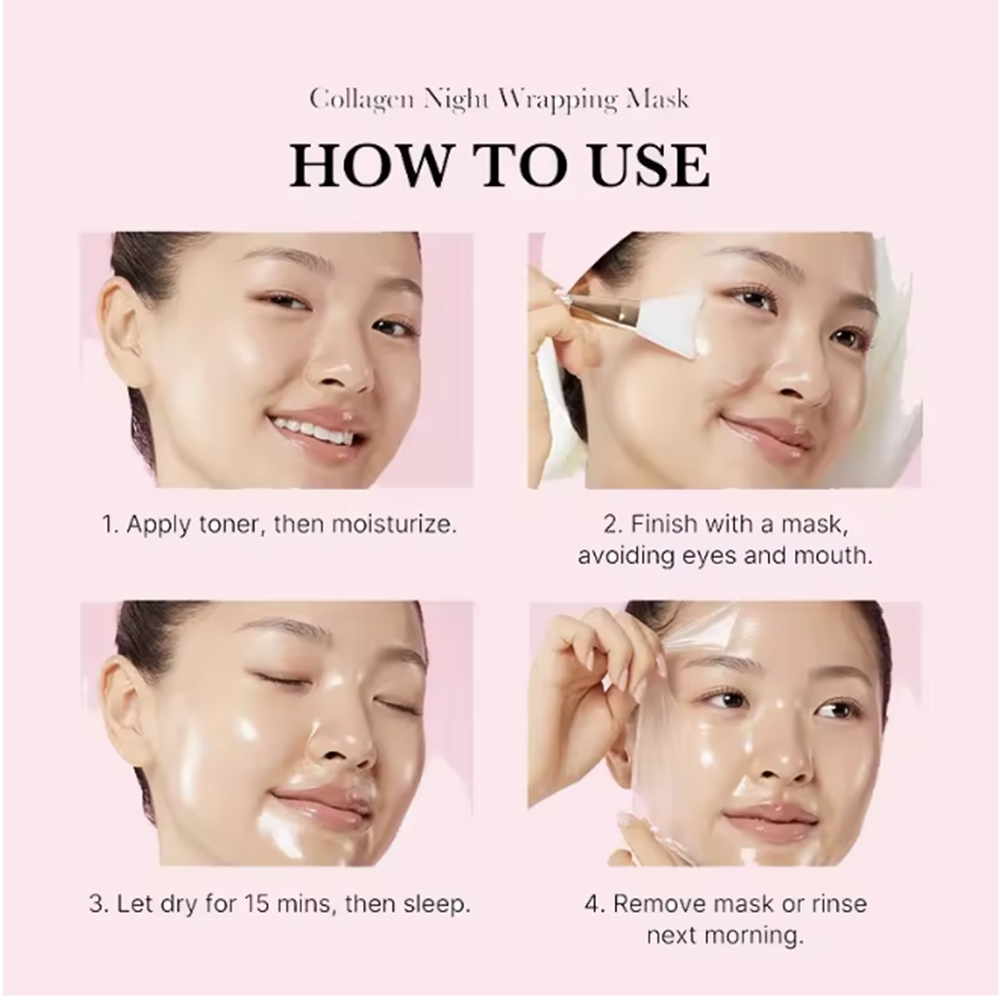 Collagen Night Wrapping Mask

HOW TO USE

1. Apply toner, then moisturize.

2. Finish with a mask, avoiding eyes and mouth.

3. Let dry for 15 mins, then sleep.

4. Remove mask or rinse next morning.