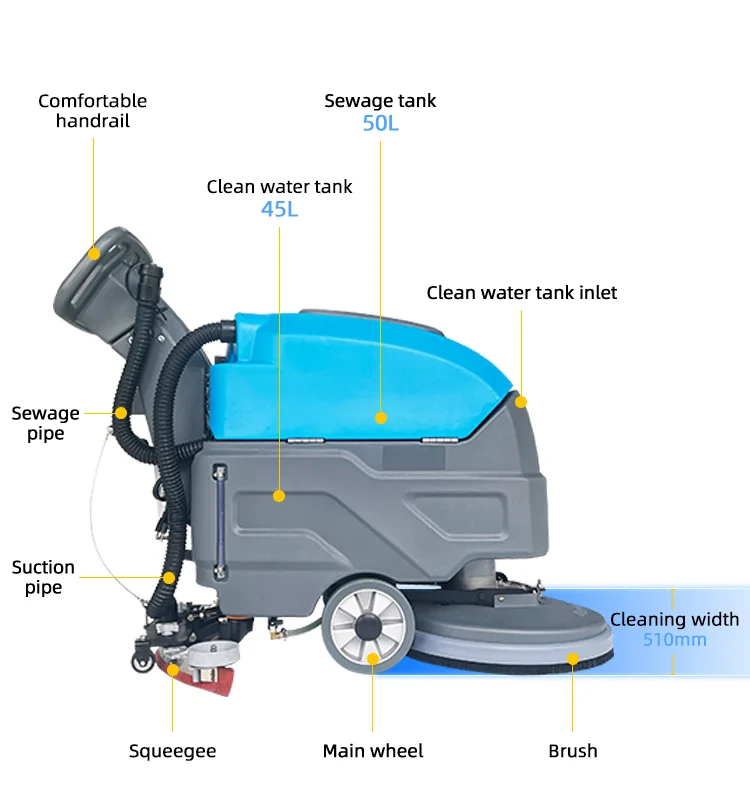 Comfortable handrail

Sewage tank
50L

Clean water tank
45L

Clean water tank inlet

Sewage pipe

Suction pipe

Cleaning width
510mm

Squeegee

Main wheel

Brush