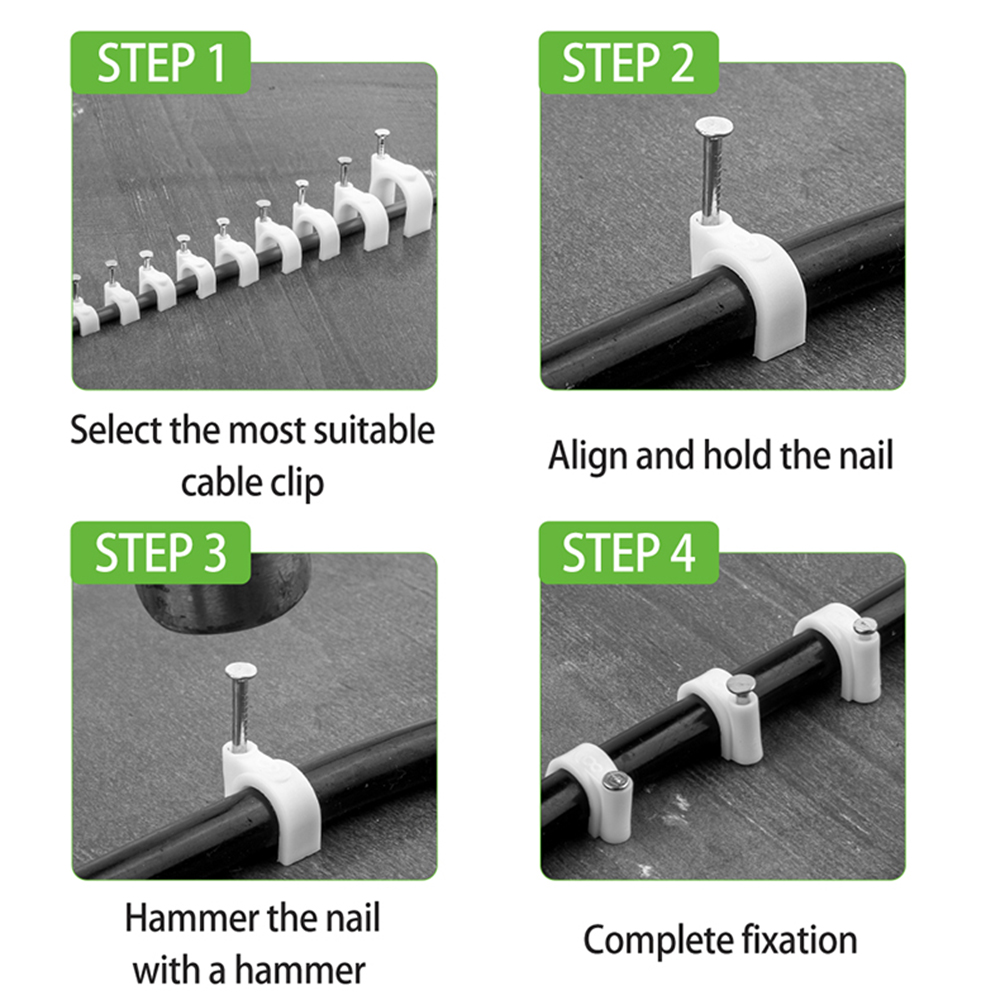 STEP 1

Select the most suitable cable clip

STEP 2

Align and hold the nail

STEP 3

Hammer the nail with a hammer

STEP 4

Complete fixation