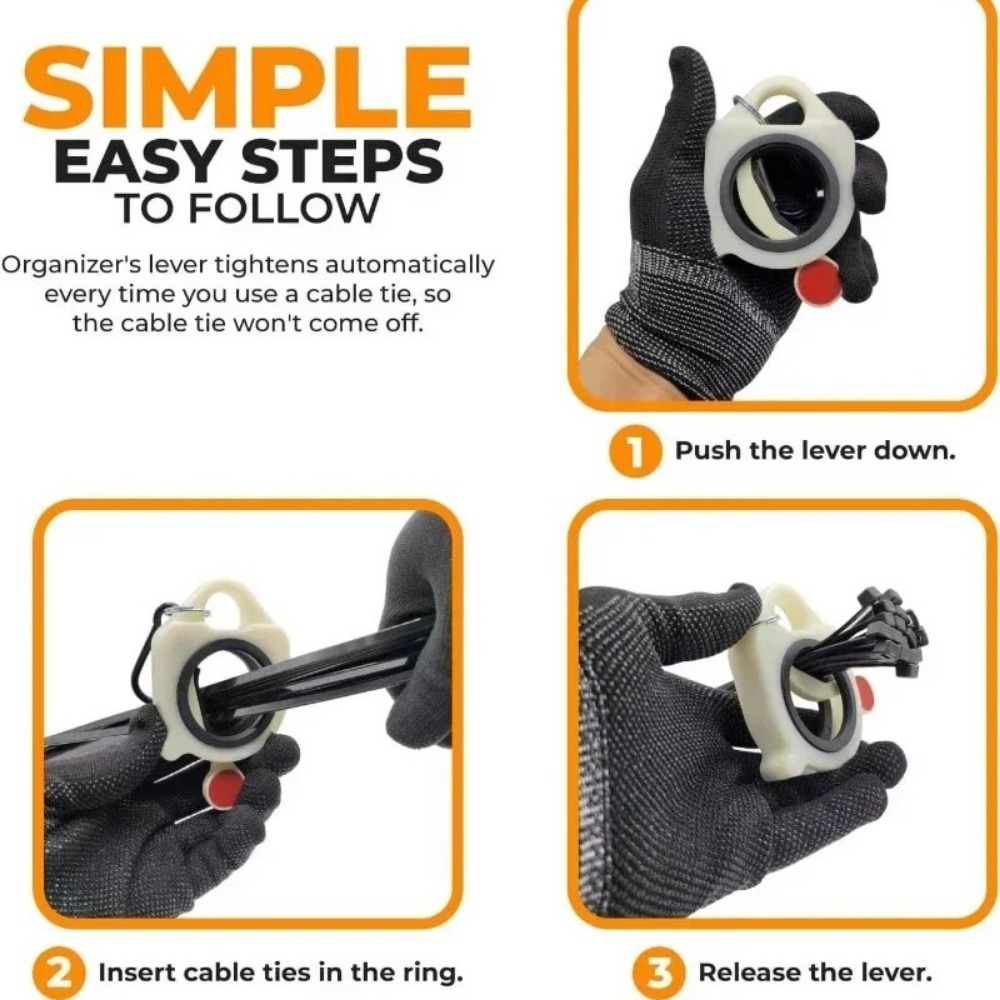 SIMPLE
EASY STEPS
TO FOLLOW

Organizer's lever tightens automatically every time you use a cable tie, so the cable tie won't come off.

1 Push the lever down.

2 Insert cable ties in the ring.

3 Release the lever.