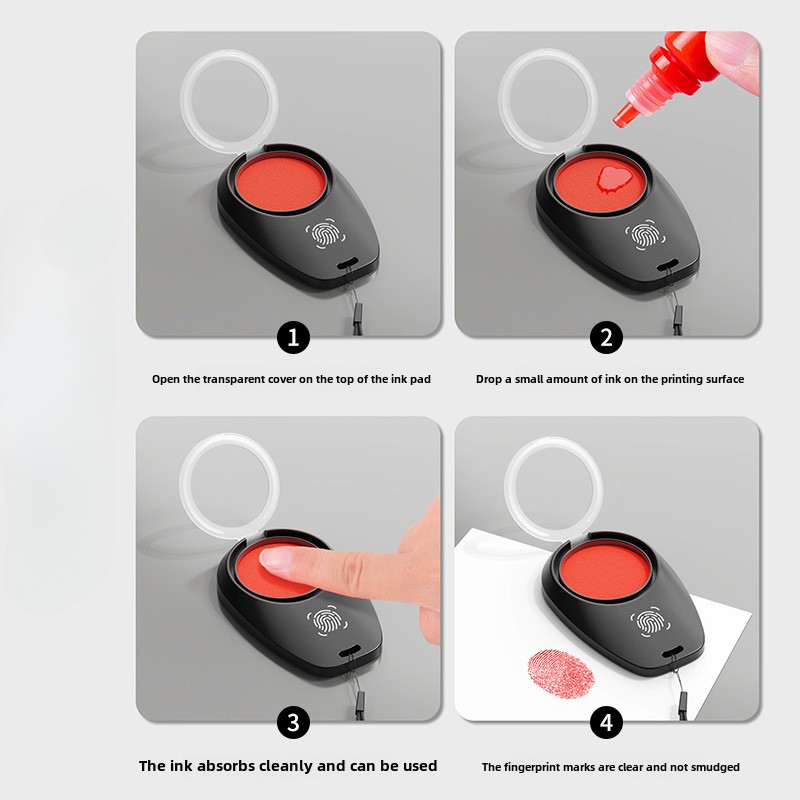 1

Open the transparent cover on the top of the ink pad

2

Drop a small amount of ink on the printing surface

3

The ink absorbs cleanly and can be used

4

The fingerprint marks are clear and not smudged