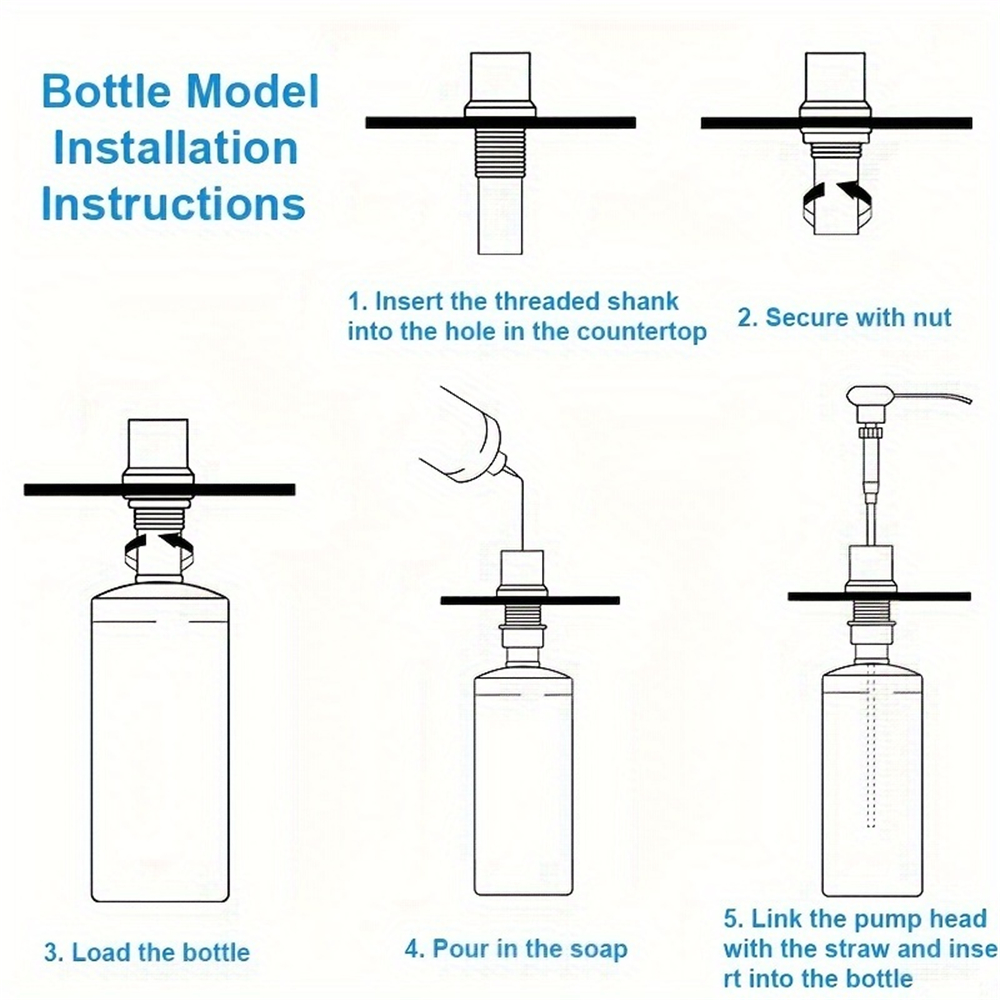 Bottle Model Installation Instructions

1. Insert the threaded shank into the hole in the countertop

2. Secure with nut

3. Load the bottle

4. Pour in the soap

5. Link the pump head with the straw and inse rt into the bottle