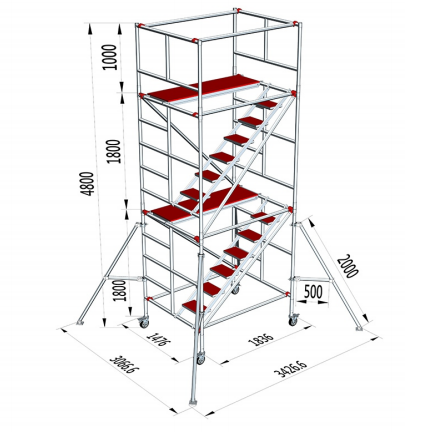 1000
1800
4800
1800
2000
500
1476
1836
3066.6
3426.6