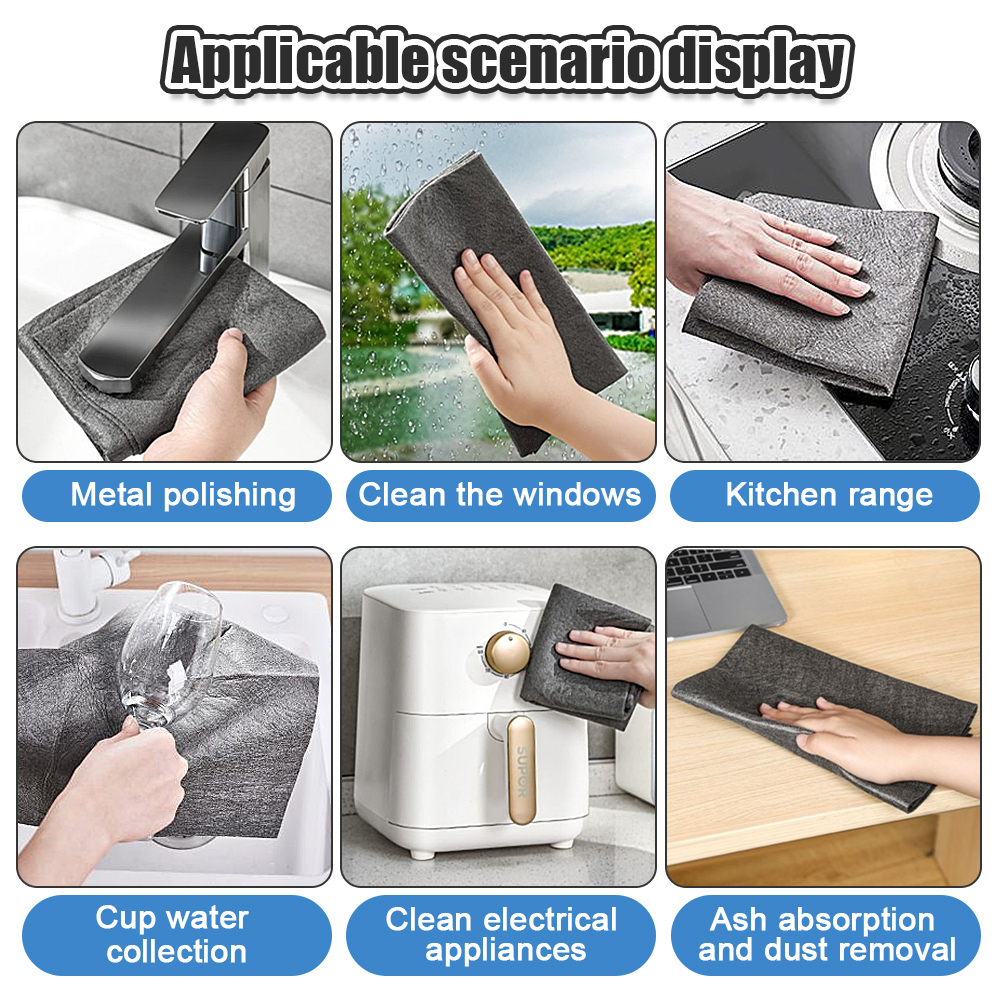 Applicable scenario display

Metal polishing

Clean the windows

Kitchen range

SUPOR

Cup water collection

Clean electrical appliances

Ash absorption and dust removal