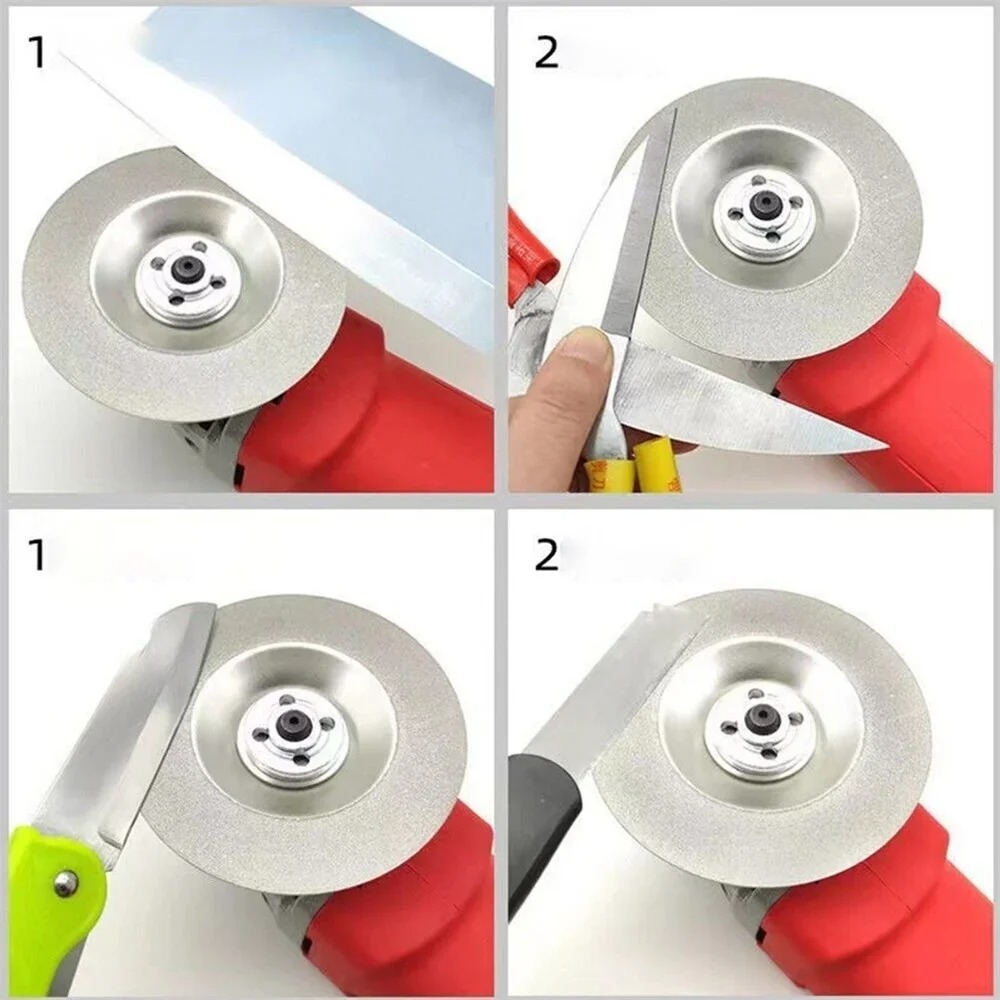 1

2

1

2