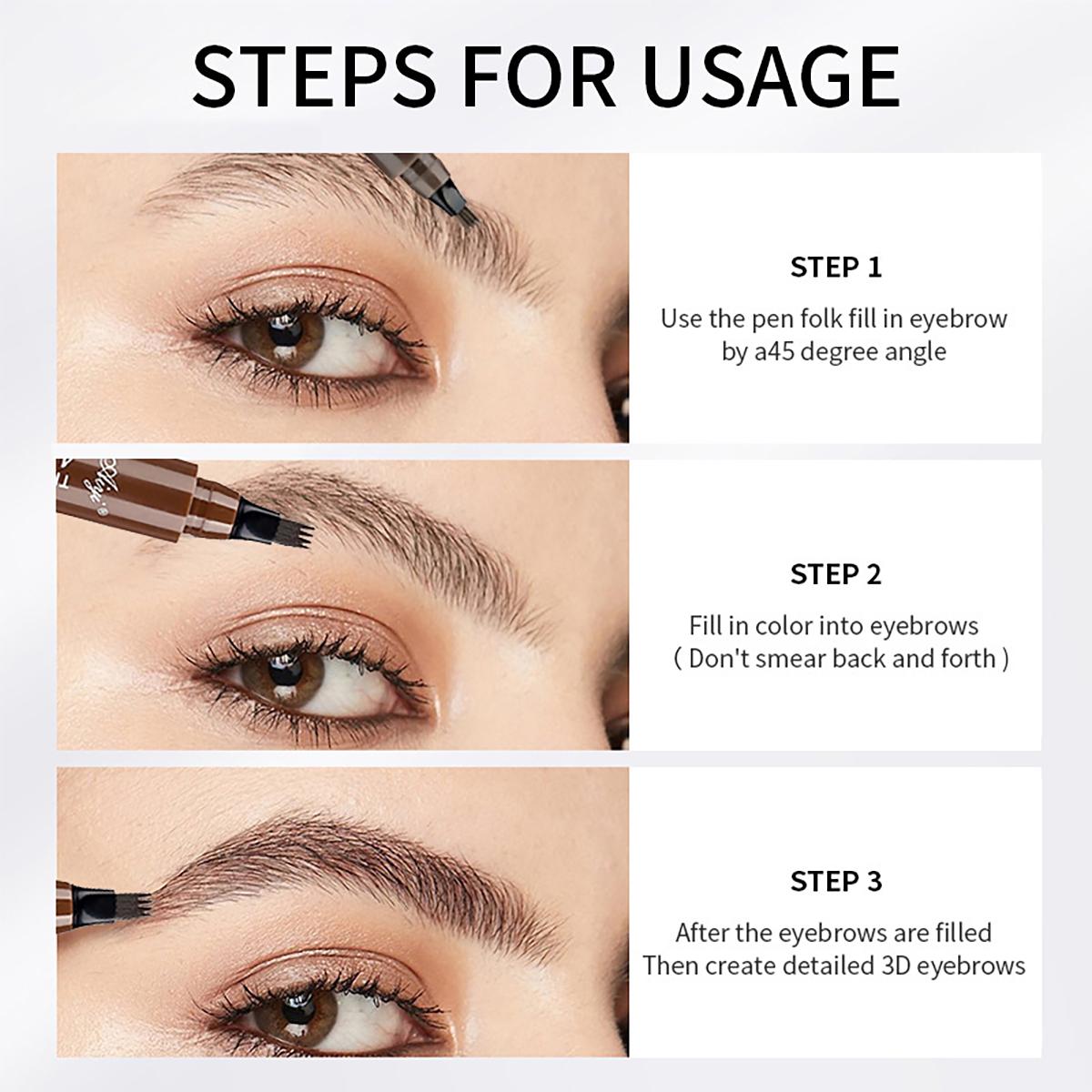 STEPS FOR USAGE

STEP 1

Use the pen folk fill in eyebrow by a45 degree angle

STEP 2

Fill in color into eyebrows ( Don't smear back and forth )

STEP 3

After the eyebrows are filled Then create detailed 3D eyebrows