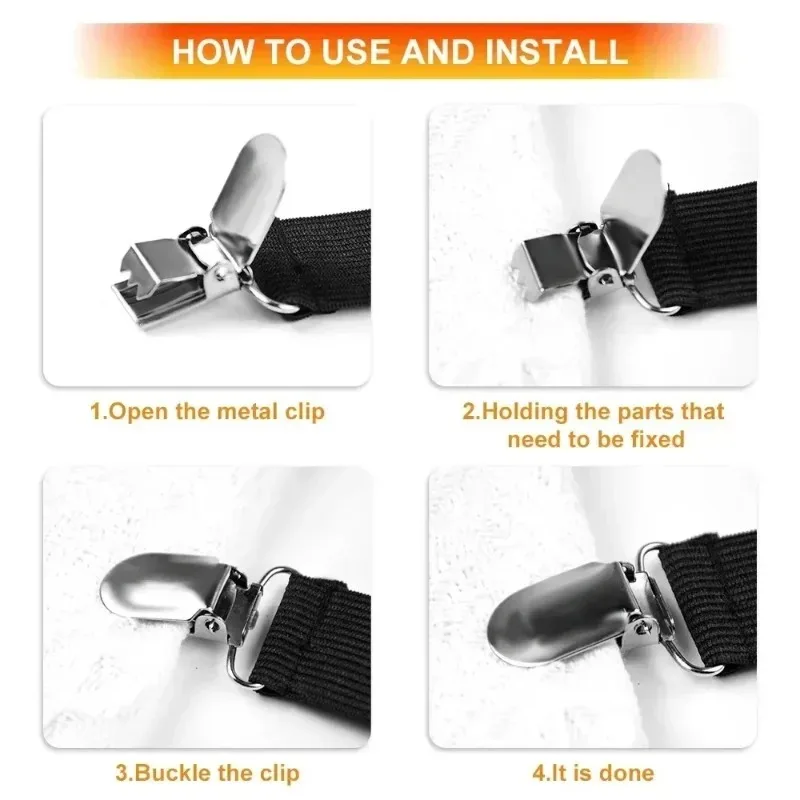 HOW TO USE AND INSTALL

1.Open the metal clip

2.Holding the parts that need to be fixed

3.Buckle the clip

4.It is done