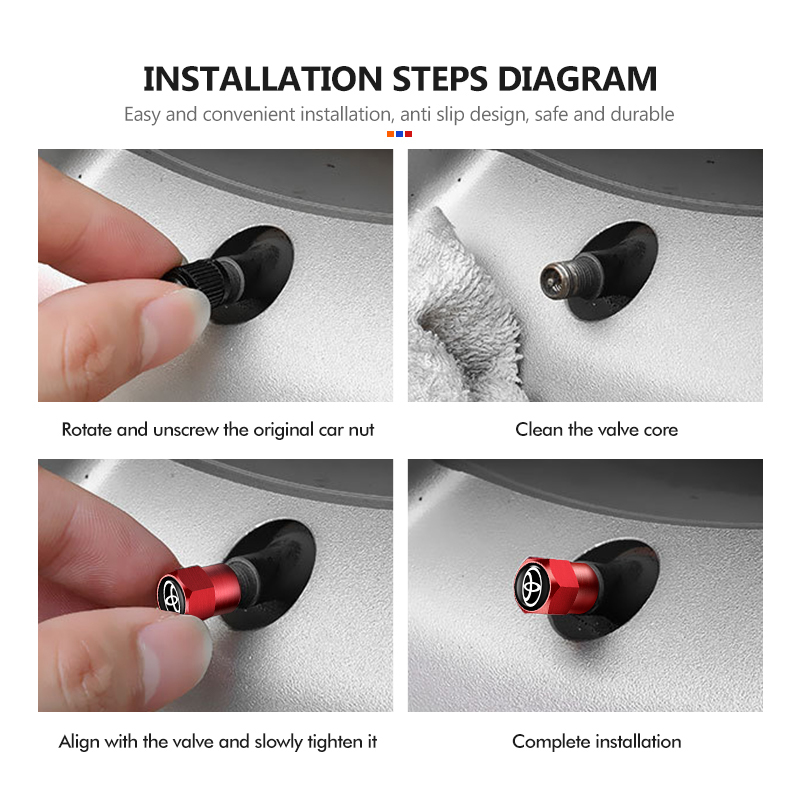 INSTALLATION STEPS DIAGRAM

Easy and convenient installation, anti slip design, safe and durable

Rotate and unscrew the original car nut

Clean the valve core

Align with the valve and slowly tighten it

Complete installation