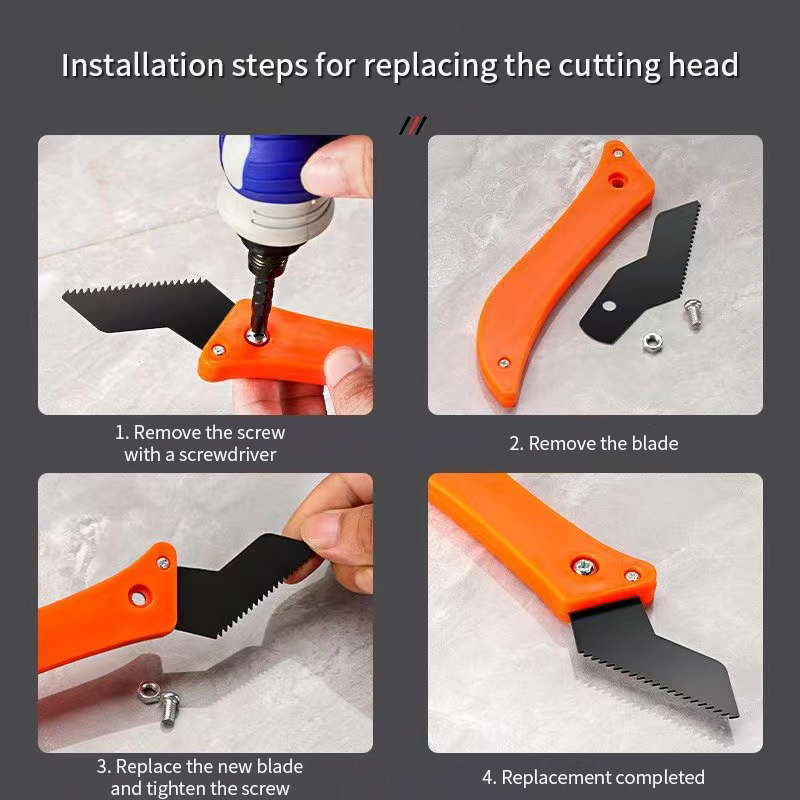 Installation steps for replacing the cutting head

1. Remove the screw with a screwdriver

2. Remove the blade

3. Replace the new blade and tighten the screw

4. Replacement completed