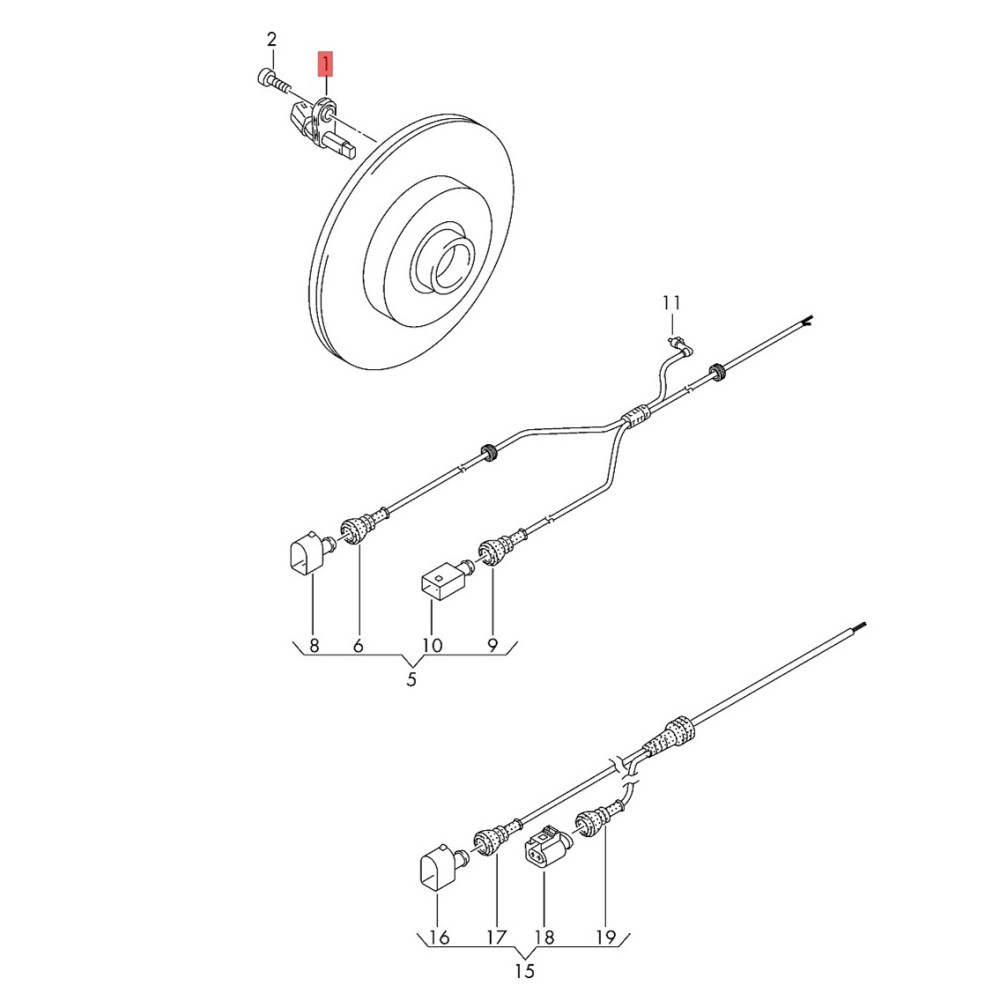 2
1
11
8
6
10
9
5
16
17
18
19
15