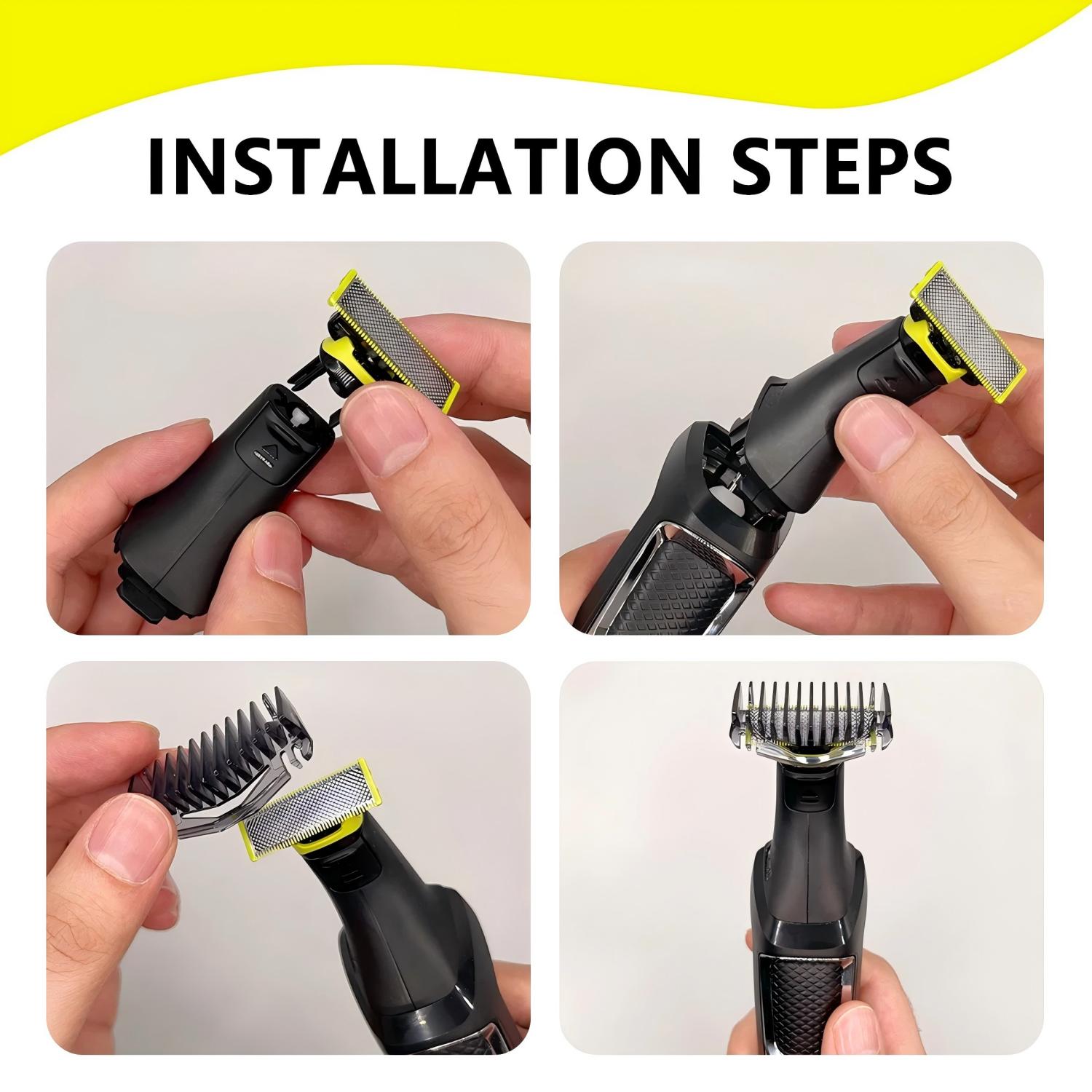 INSTALLATION STEPS