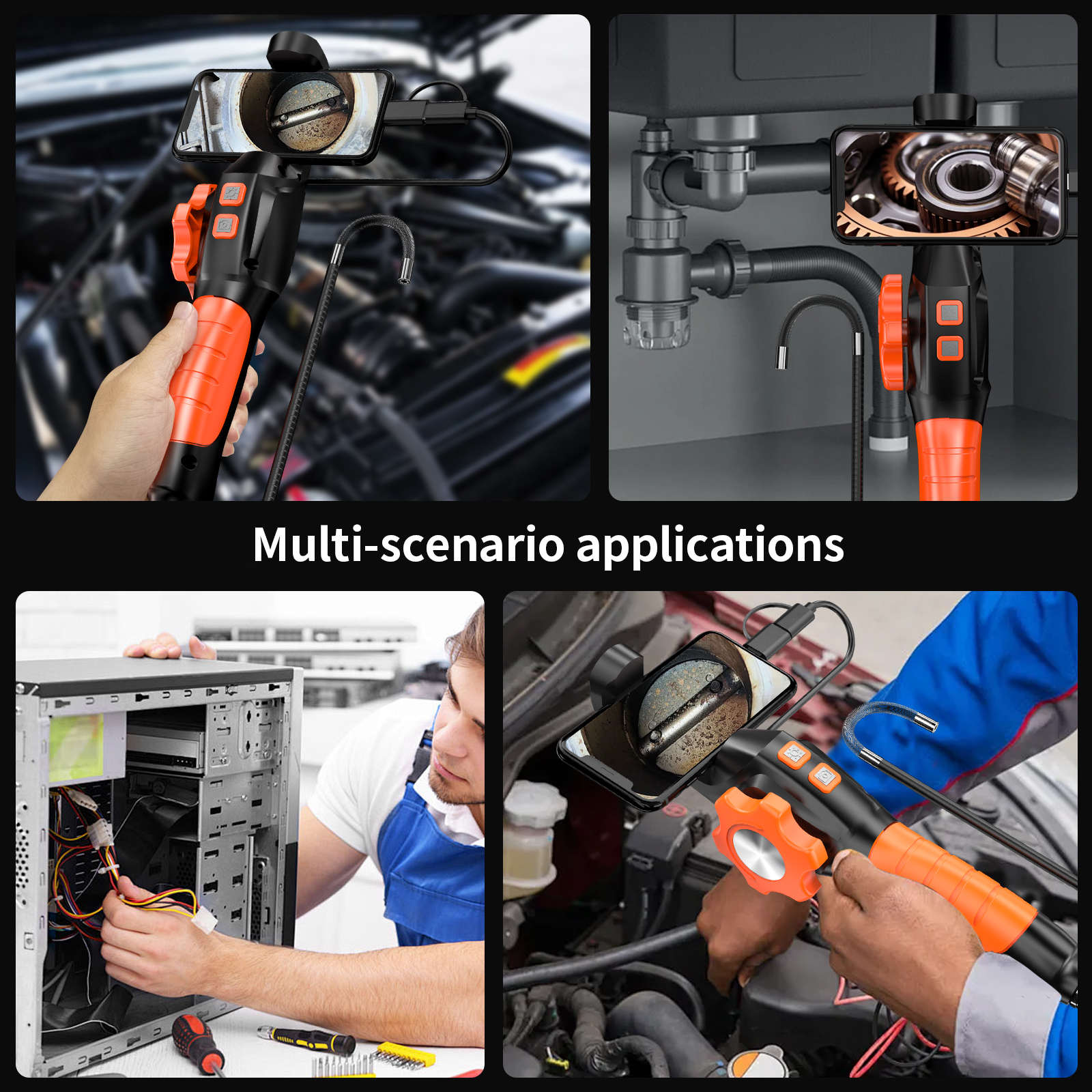 Multi-scenario applications