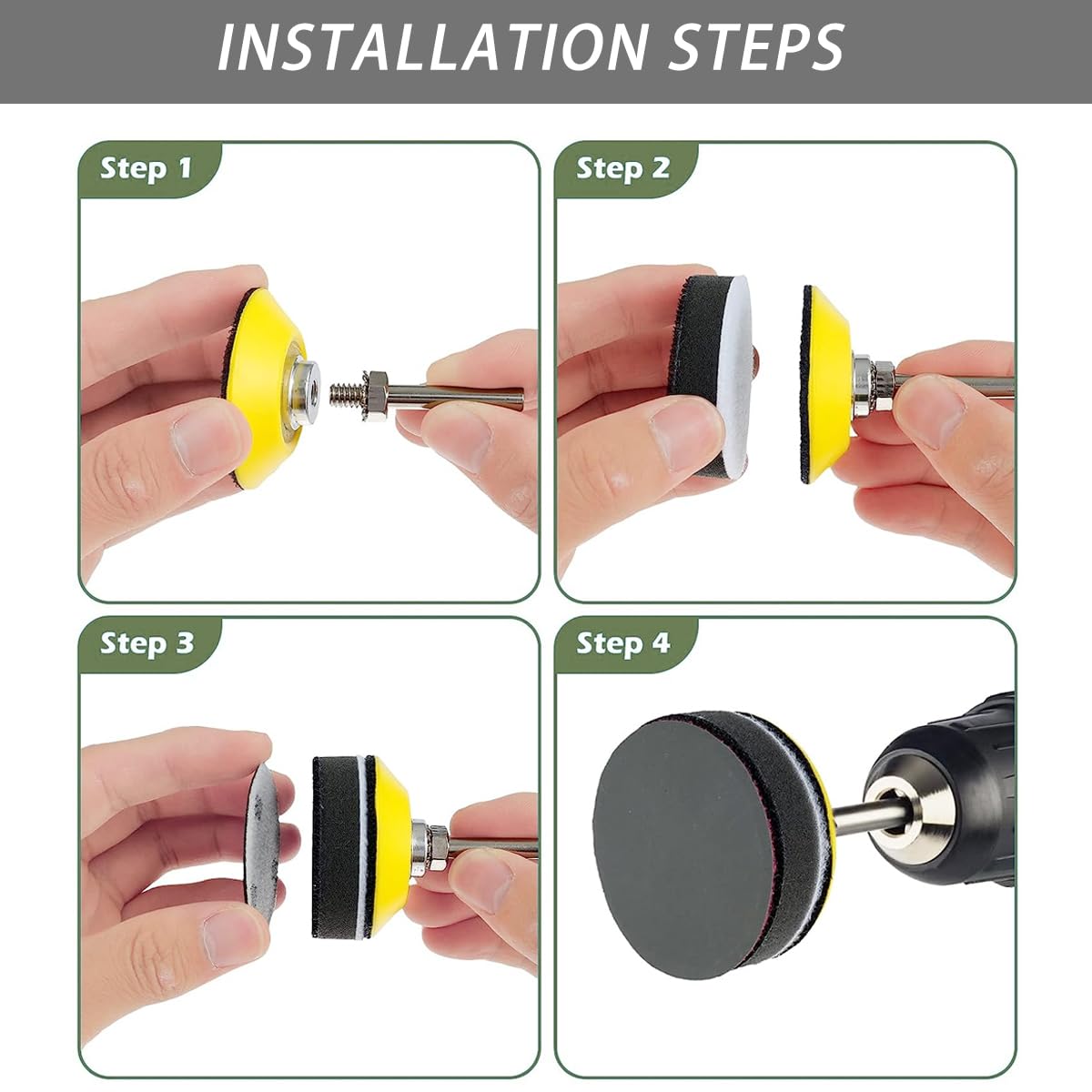 INSTALLATION STEPS

Step 1

Step 2

Step 3

Step 4