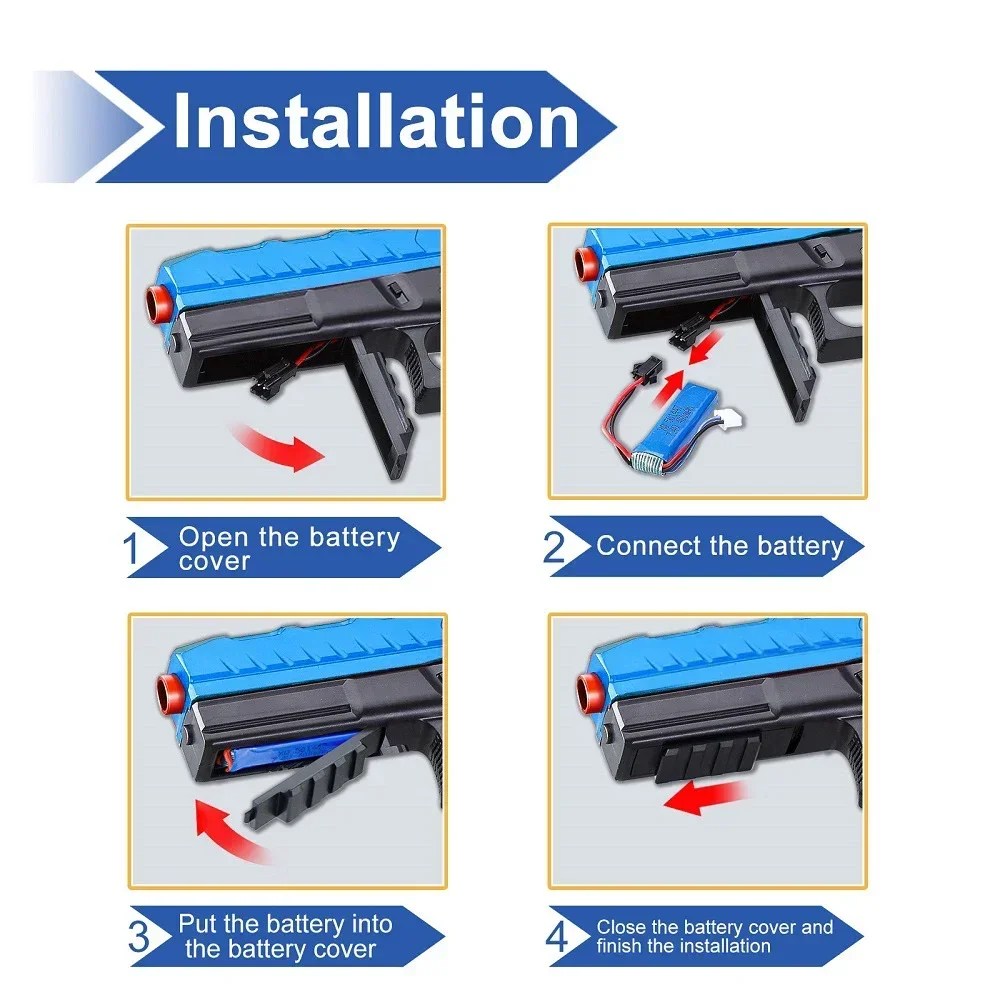 Installation

1 Open the battery cover

2 Connect the battery

3 Put the battery into the battery cover

4 Close the battery cover and finish the installation