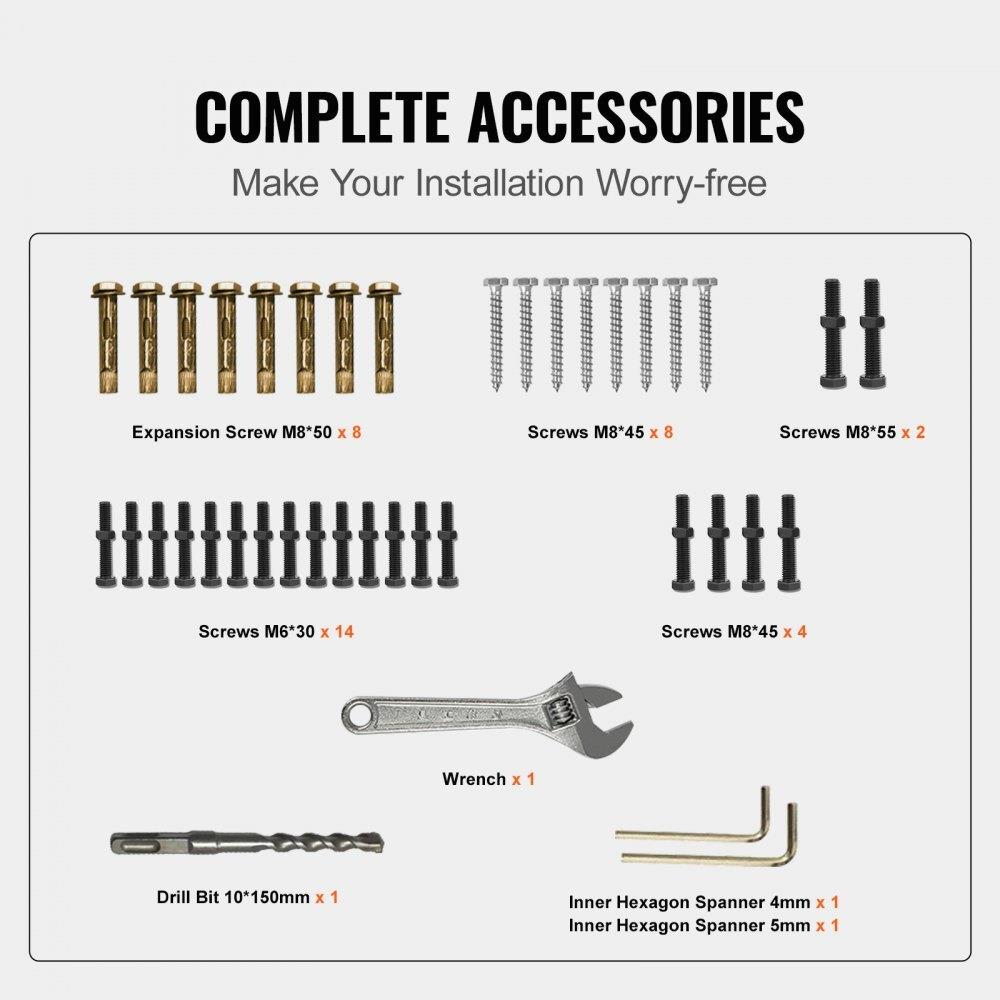 COMPLETE ACCESSORIES
Make Your Installation Worry-free

Expansion Screw M8*50 x 8

Screws M8*45 x 8

Screws M8*55 x 2

Screws M6*30 x 14

Screws M8*45 x 4

Wrench x 1

Drill Bit 10*150mm x 1

Inner Hexagon Spanner 4mm x 1
Inner Hexagon Spanner 5mm x 1