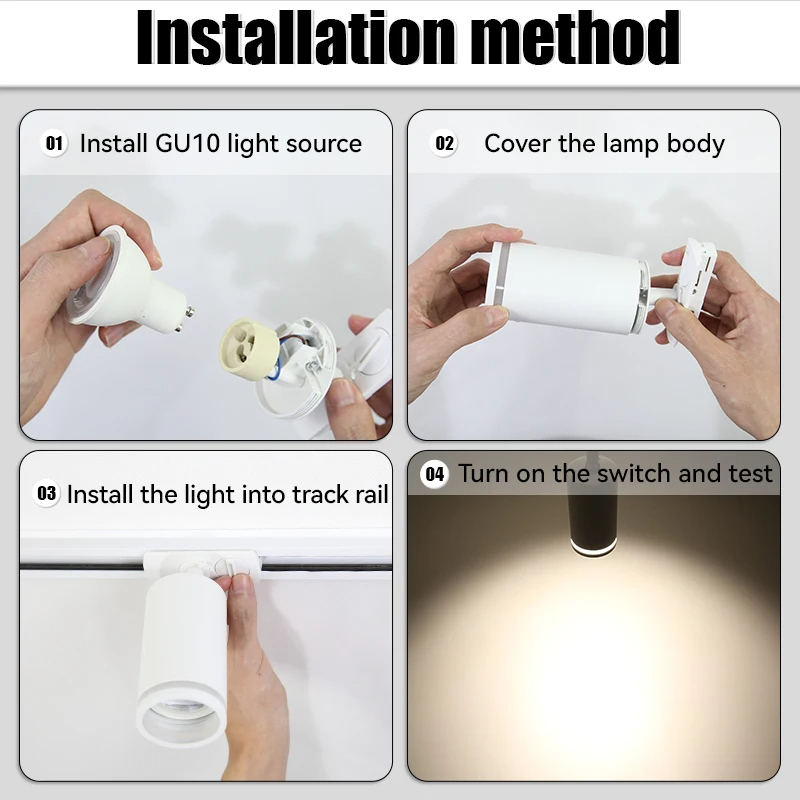 Installation method

01 Install GU10 light source

02 Cover the lamp body

03 Install the light into track rail

04 Turn on the switch and test