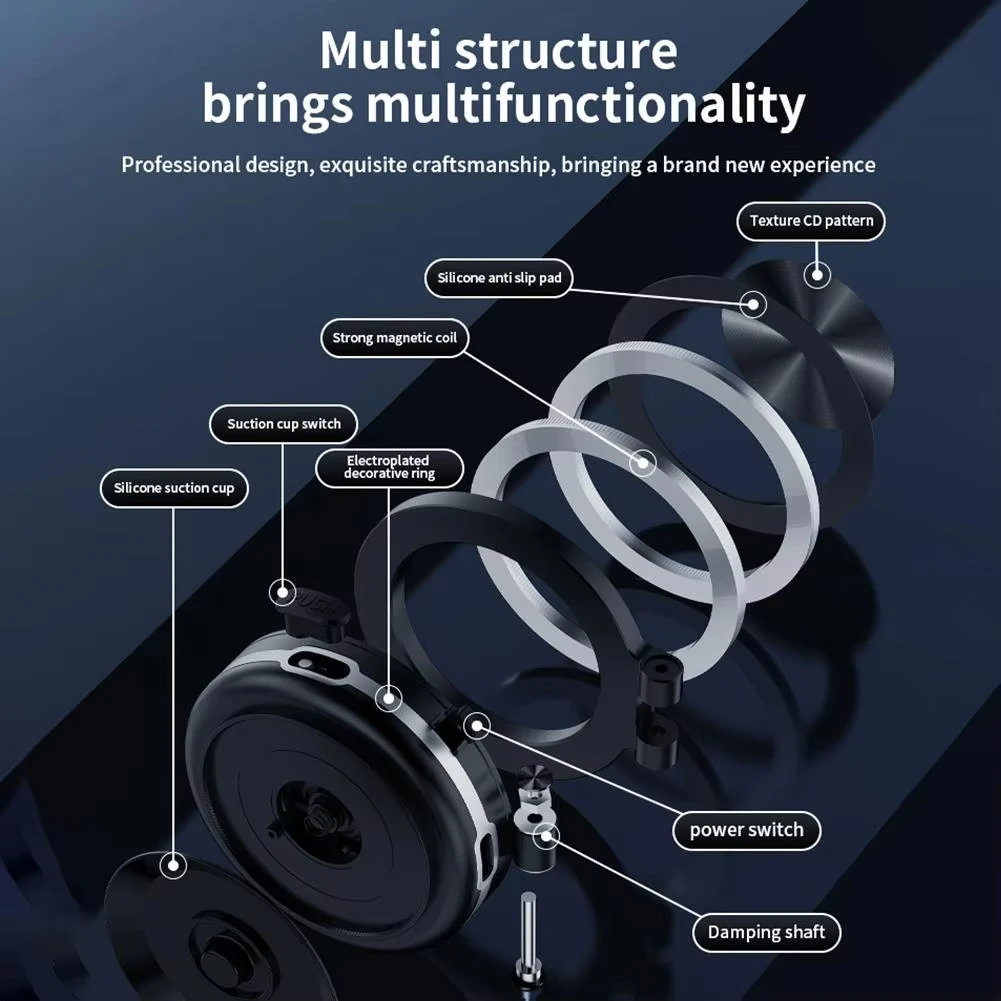 Multi structure brings multifunctionality

Professional design, exquisite craftsmanship, bringing a brand new experience

Texture CD pattern

Silicone anti slip pad

Strong magnetic coil

Suction cup switch

Electroplated decorative ring

Silicone suction cup

PUSH

power switch

Damping shaft