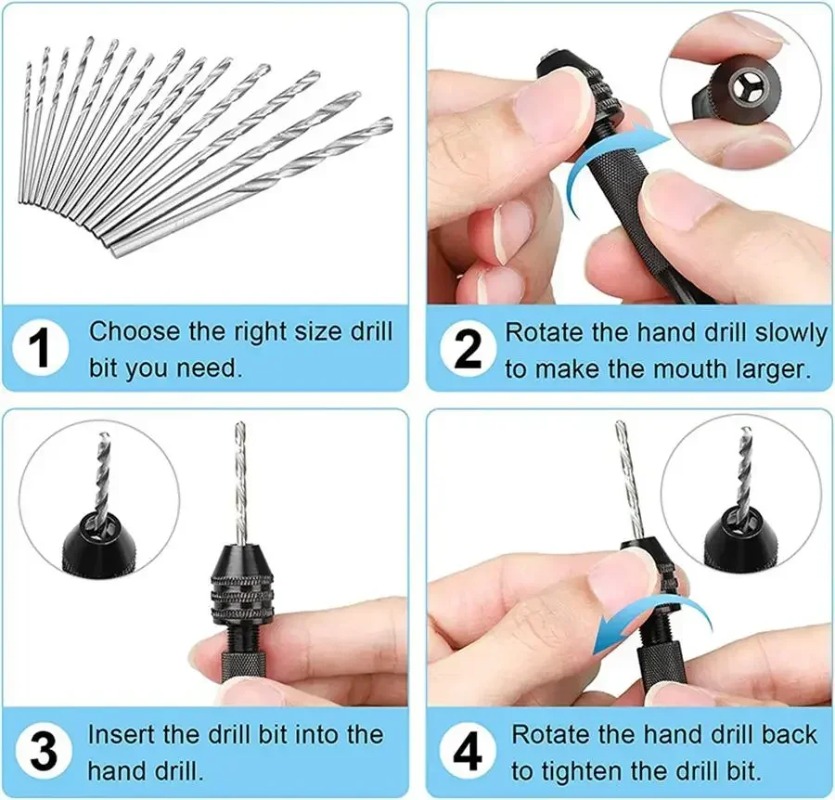 1 Choose the right size drill bit you need.

2 Rotate the hand drill slowly to make the mouth larger.

3 Insert the drill bit into the hand drill.

4 Rotate the hand drill back to tighten the drill bit.