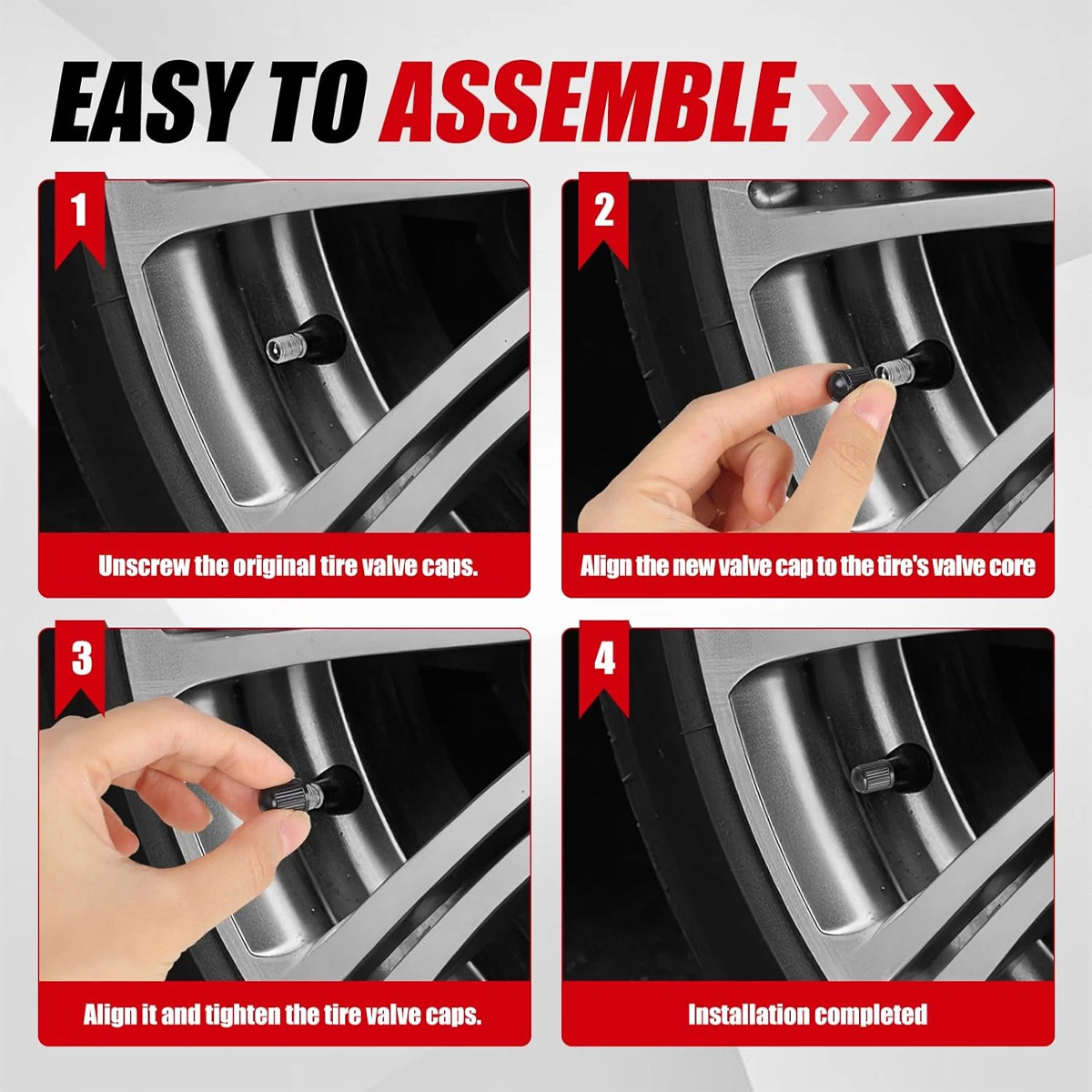 EASY TO ASSEMBLE

1

Unscrew the original tire valve caps.

2

Align the new valve cap to the tire's valve core

3

Align it and tighten the tire valve caps.

4

Installation completed