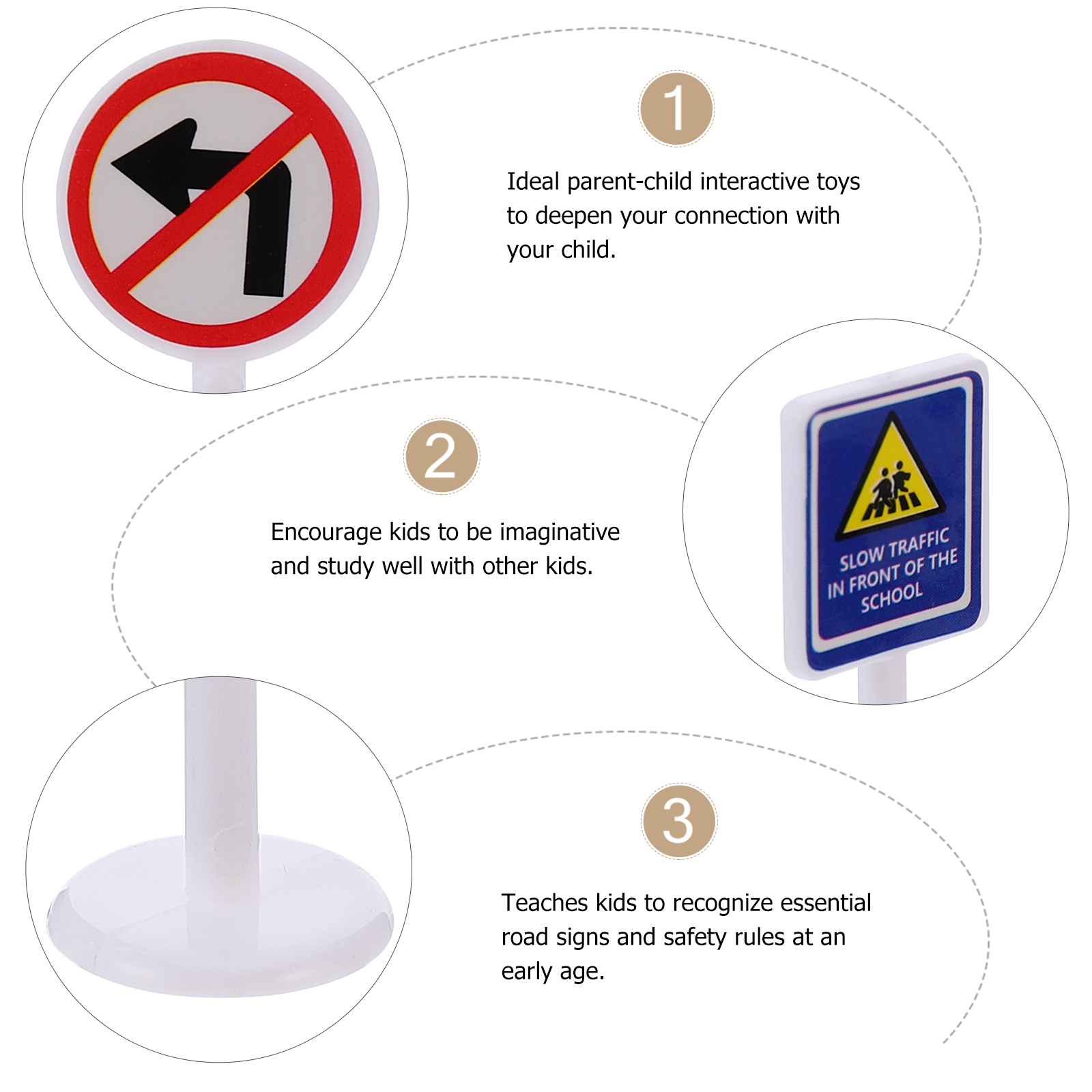 1

Ideal parent-child interactive toys to deepen your connection with your child.

2

Encourage kids to be imaginative and study well with other kids.

SLOW TRAFFIC IN FRONT OF THE SCHOOL

3

Teaches kids to recognize essential road signs and safety rules at an early age.