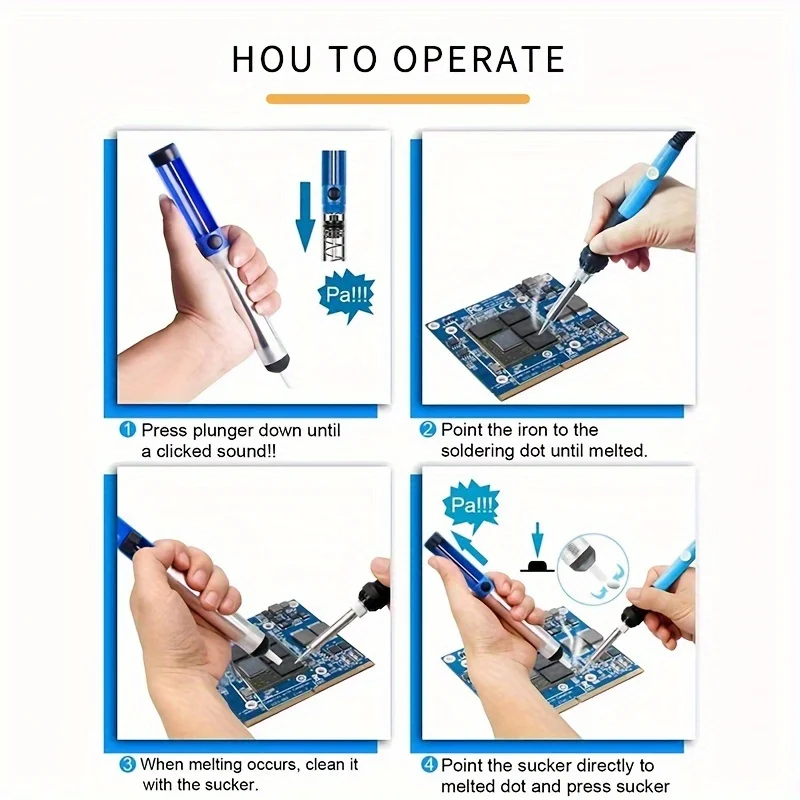 HOU TO OPERATE

Pa!!!

1 Press plunger down until a clicked sound!!

2 Point the iron to the soldering dot until melted.

Pa!!!

3 When melting occurs, clean it with the sucker.

4 Point the sucker directly to melted dot and press sucker