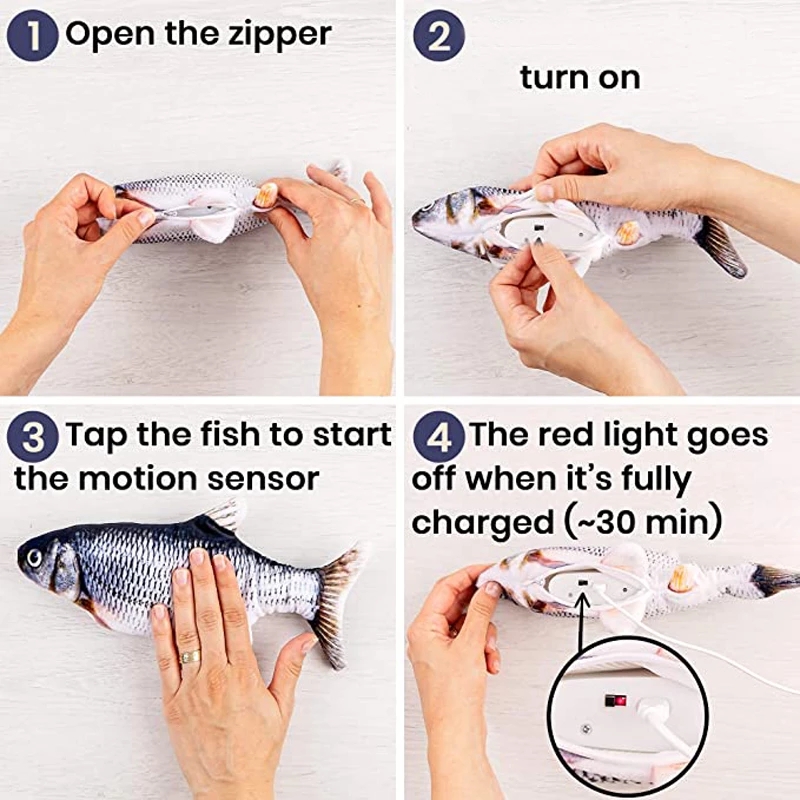 1 Open the zipper

2 turn on

3 Tap the fish to start the motion sensor

4 The red light goes off when it's fully charged (~30 min)