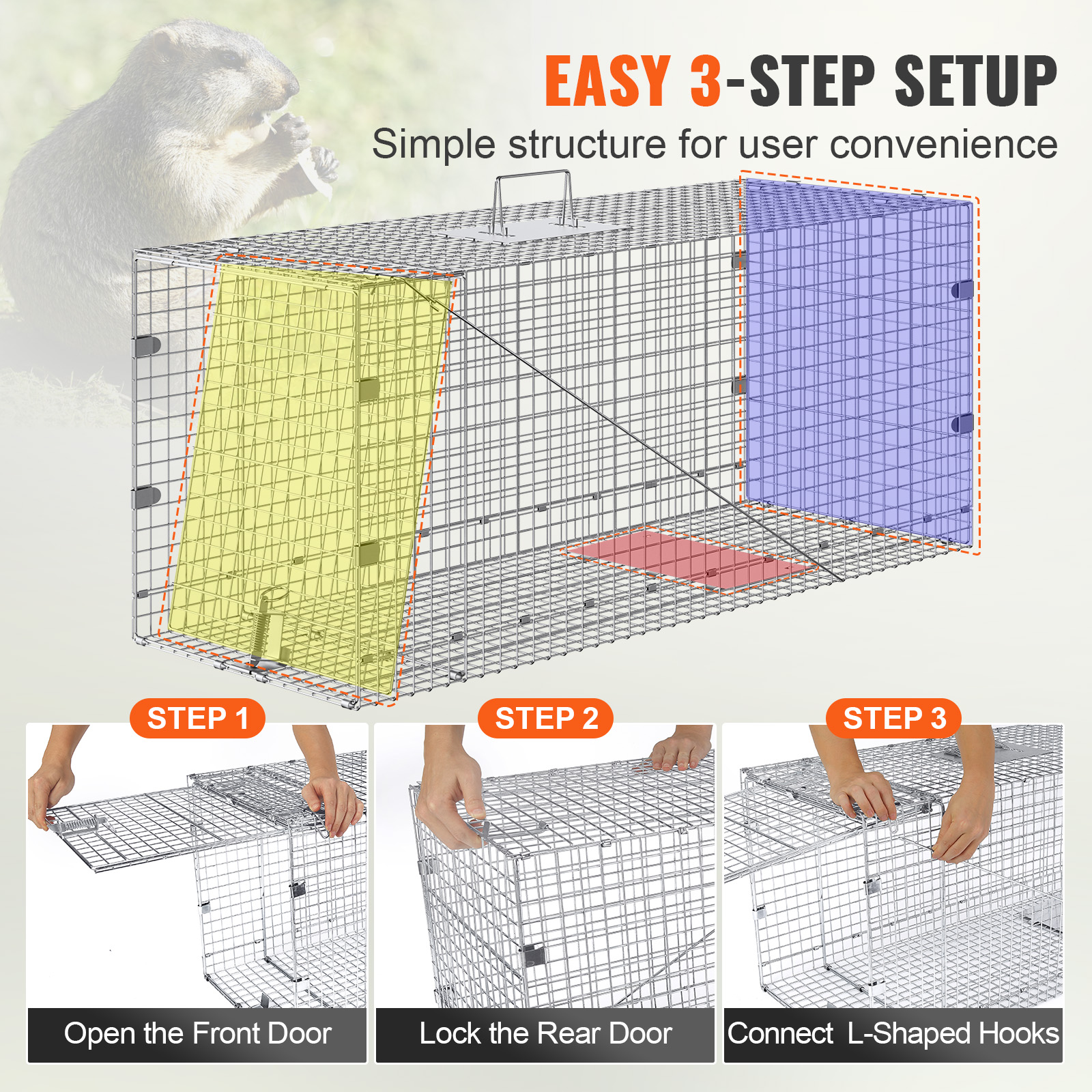 EASY 3-STEP SETUP

Simple structure for user convenience

STEP 1

Open the Front Door

STEP 2

Lock the Rear Door

STEP 3

Connect L-Shaped Hooks