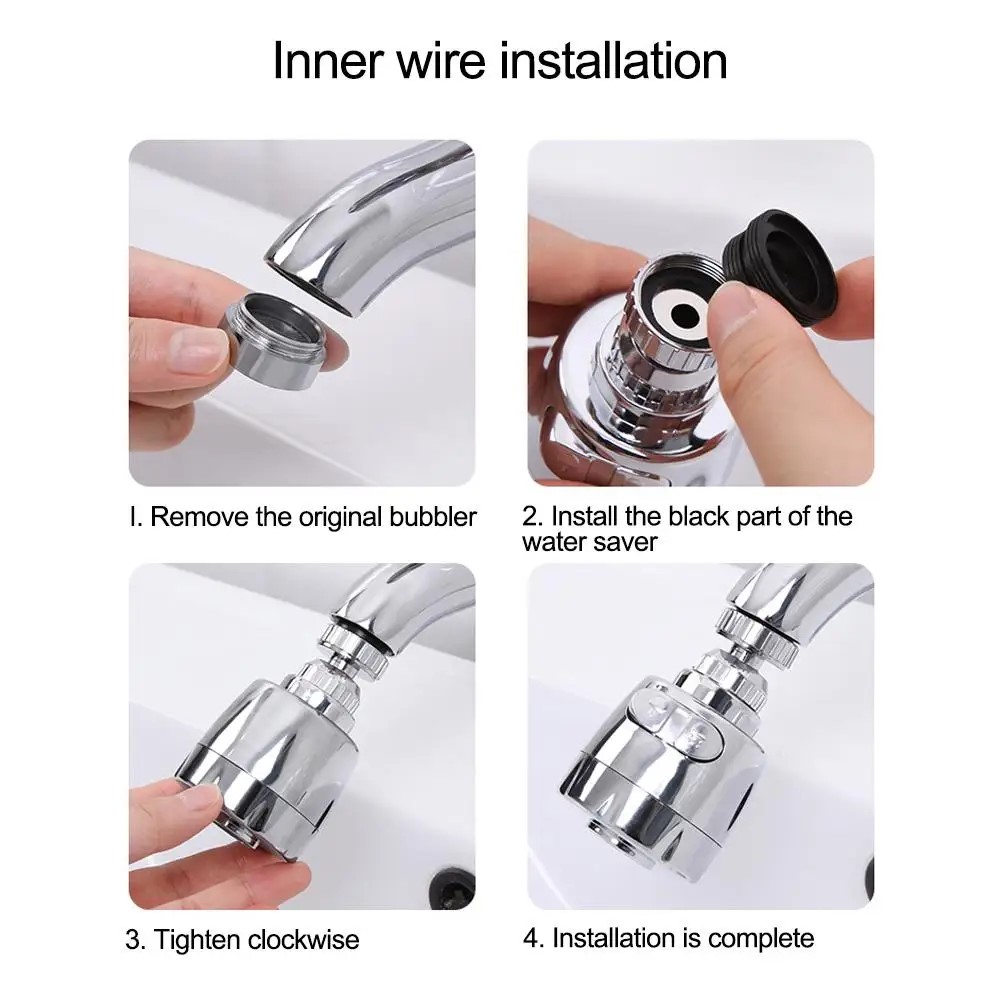 Inner wire installation

I. Remove the original bubbler

2. Install the black part of the water saver

3. Tighten clockwise

4. Installation is complete