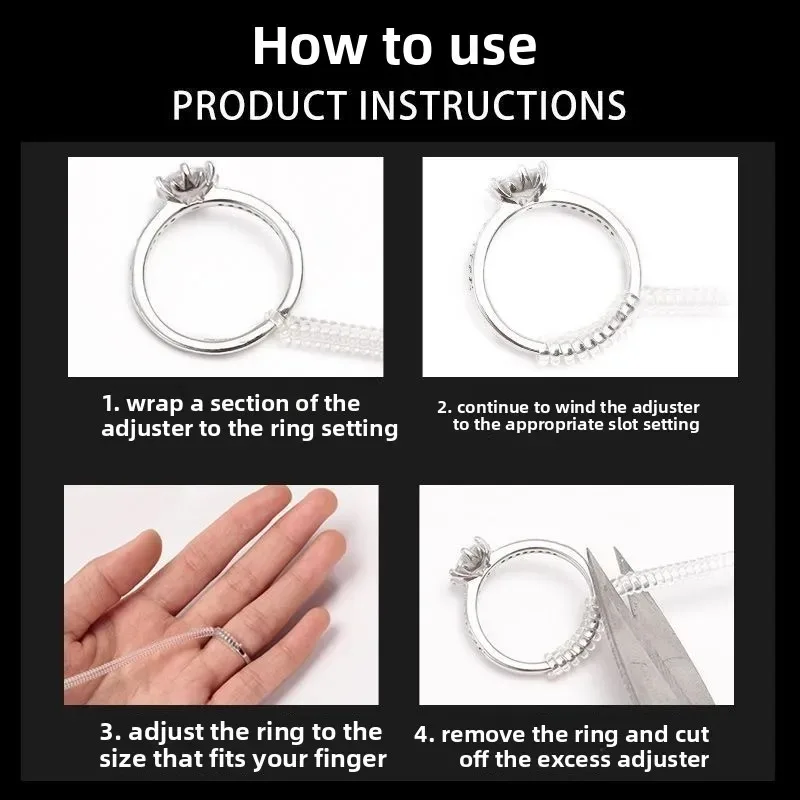 How to use
PRODUCT INSTRUCTIONS

1. wrap a section of the adjuster to the ring setting

2. continue to wind the adjuster to the appropriate slot setting

3. adjust the ring to the size that fits your finger

4. remove the ring and cut off the excess adjuster