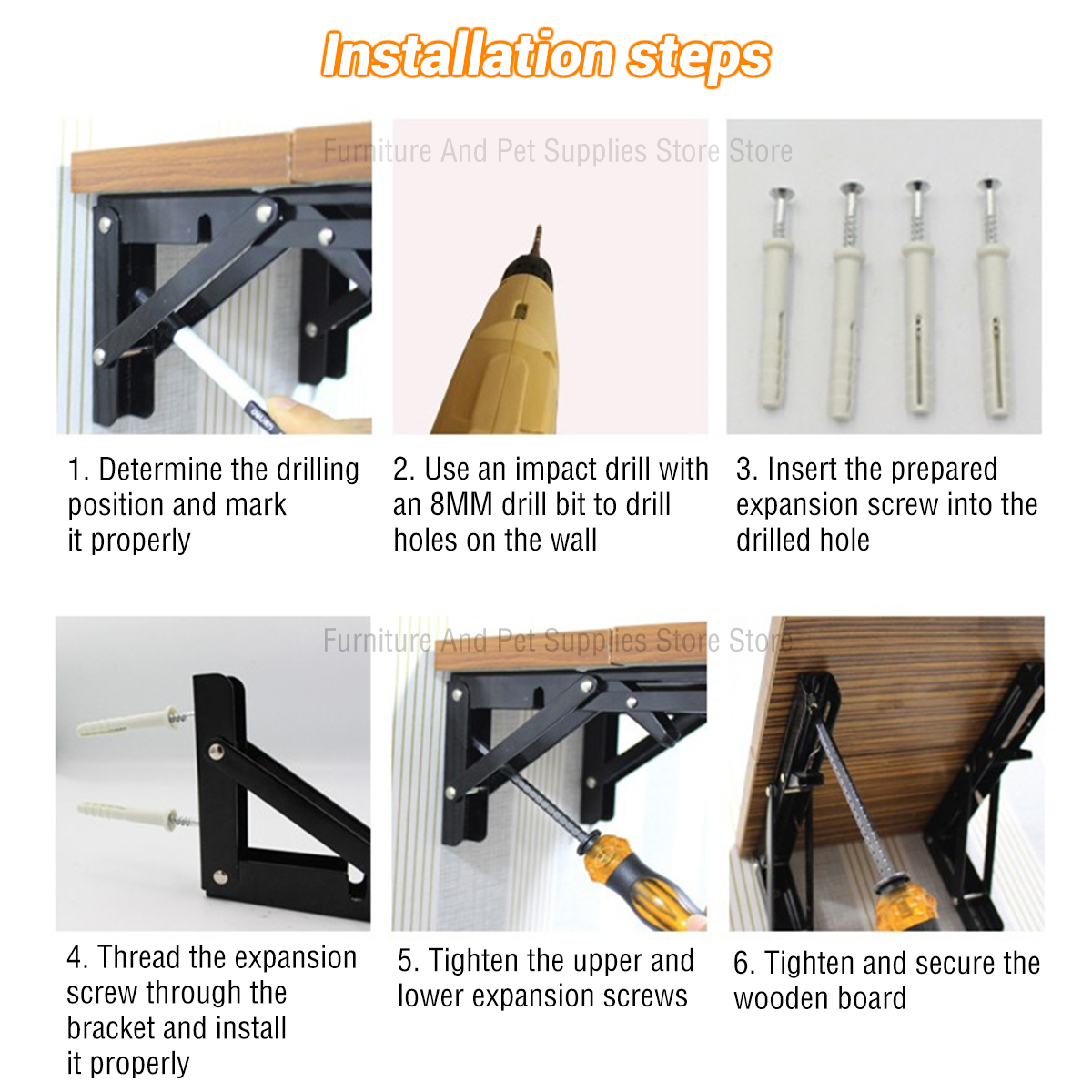 Installation steps

Furniture And Pet Supplies Store Store

1. Determine the drilling position and mark it properly

2. Use an impact drill with an 8MM drill bit to drill holes on the wall

3. Insert the prepared expansion screw into the drilled hole

Furniture And Pet Supplies Store Store

4. Thread the expansion screw through the bracket and install it properly

5. Tighten the upper and lower expansion screws

6. Tighten and secure the wooden board