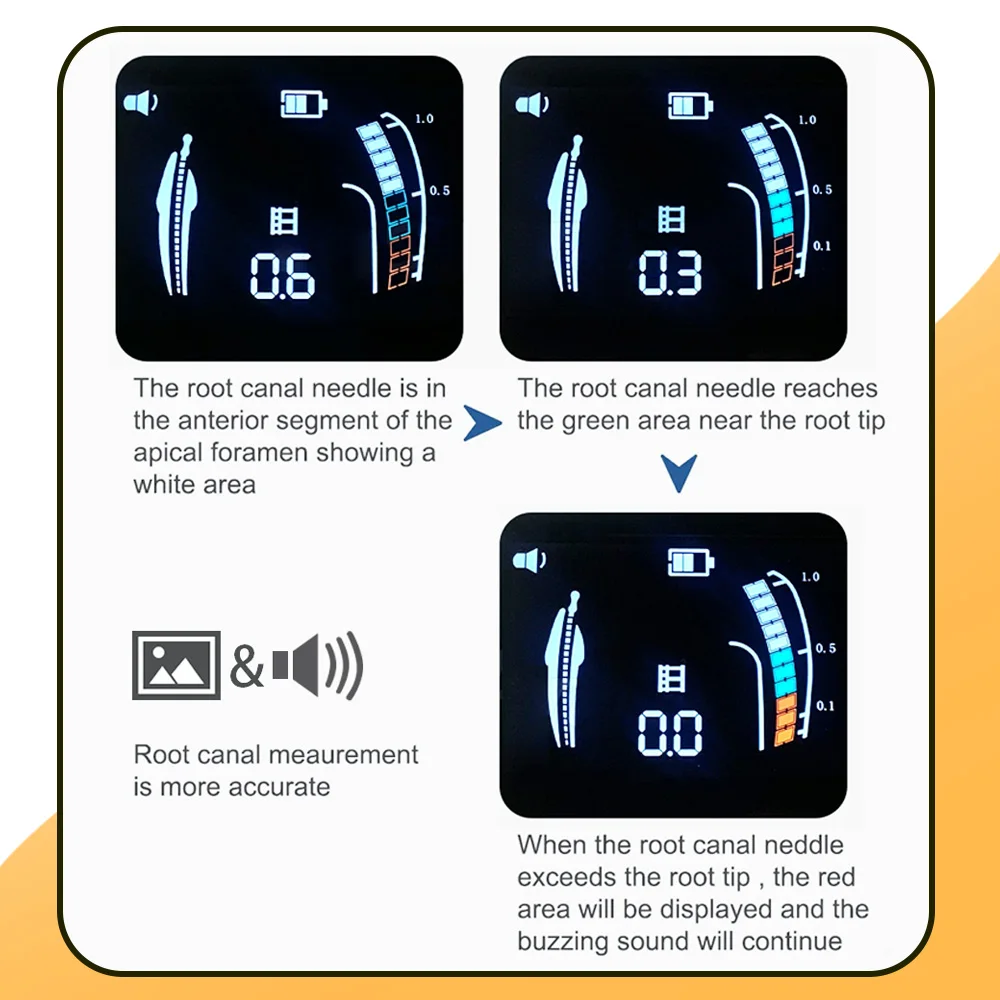 1.0

0.5

0.6

The root canal needle is in the anterior segment of the apical foramen showing a white area

1.0

0.5

0.1

0.3

The root canal needle reaches the green area near the root tip

&

Root canal meaurement is more accurate

1.0

0.5

0.1

0.0

When the root canal neddle exceeds the root tip , the red area will be displayed and the buzzing sound will continue