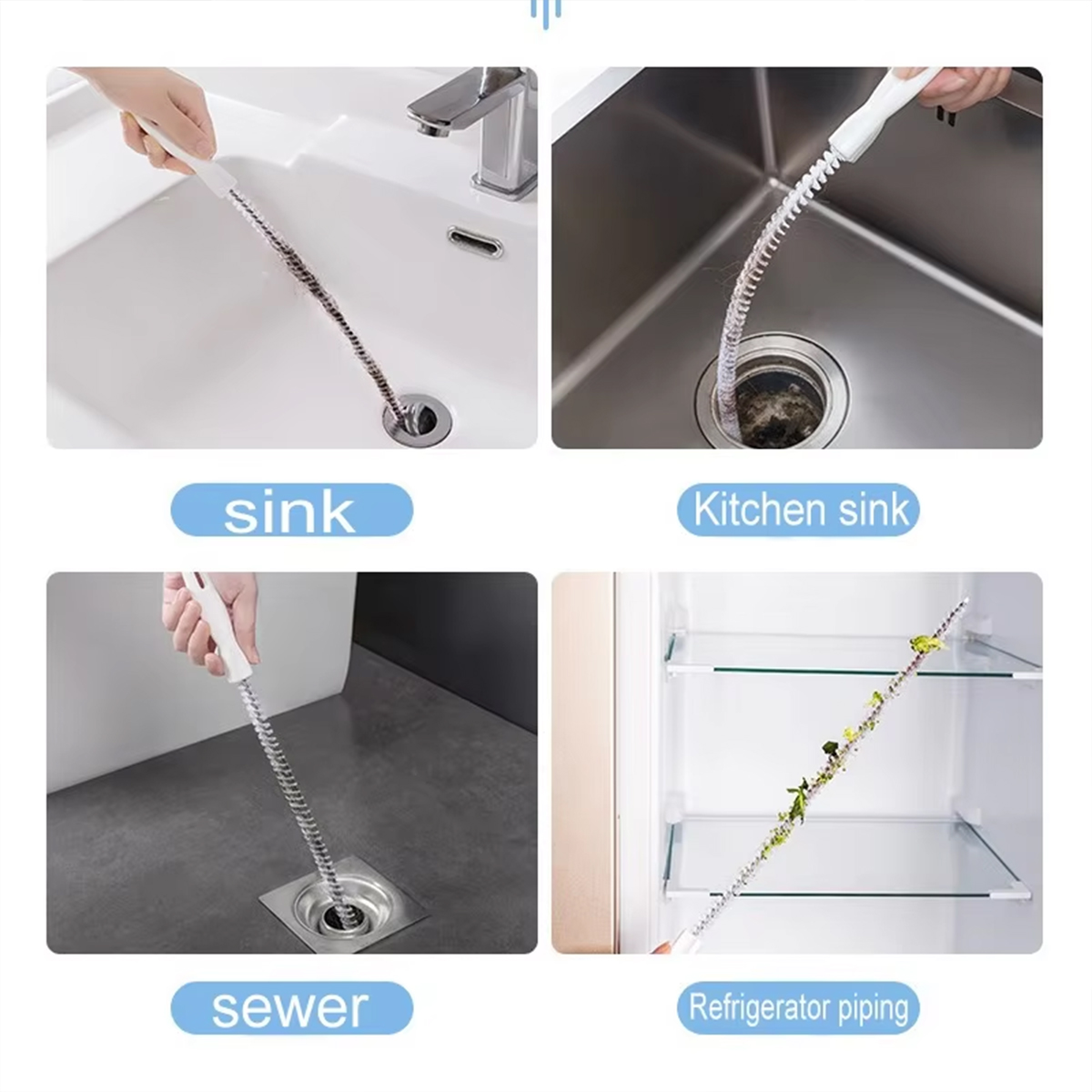 sink

Kitchen sink

sewer

Refrigerator piping