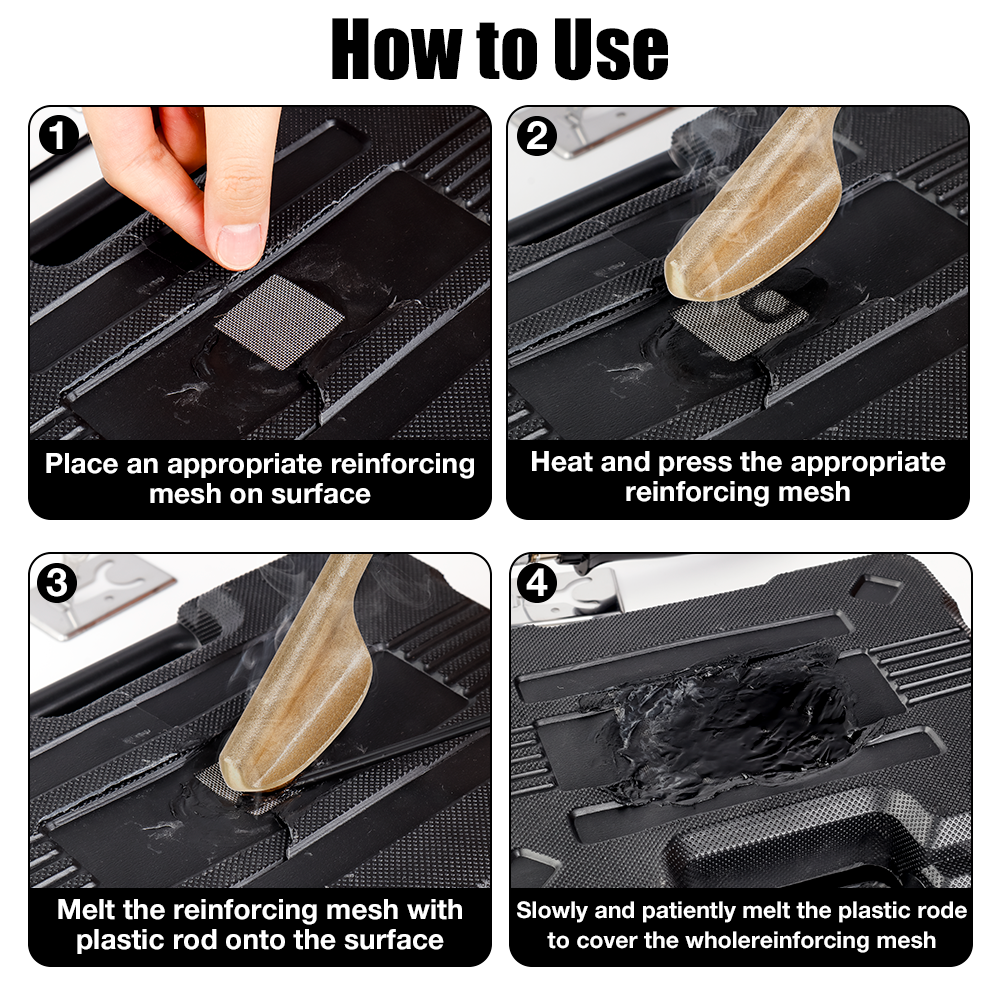 How to Use

1
Place an appropriate reinforcing mesh on surface

2
Heat and press the appropriate reinforcing mesh

3
Melt the reinforcing mesh with plastic rod onto the surface

4
Slowly and patiently melt the plastic rode to cover the wholereinforcing mesh