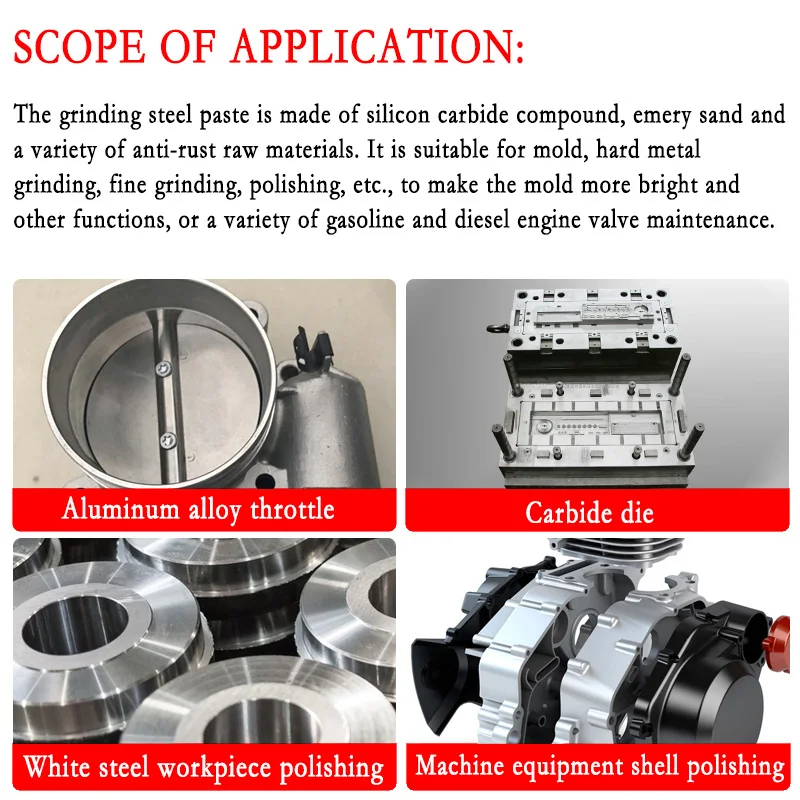 SCOPE OF APPLICATION:

The grinding steel paste is made of silicon carbide compound, emery sand and a variety of anti-rust raw materials. It is suitable for mold, hard metal grinding, fine grinding, polishing, etc., to make the mold more bright and other functions, or a variety of gasoline and diesel engine valve maintenance.

Aluminum alloy throttle

Carbide die

White steel workpiece polishing

Machine equipment shell polishing