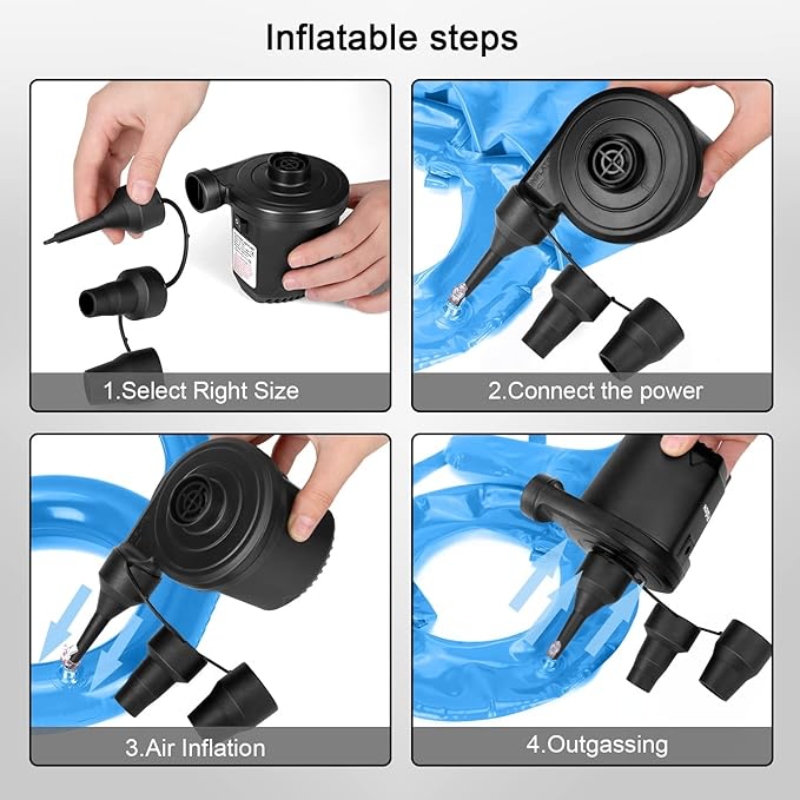 Inflatable steps

1.Select Right Size

2.Connect the power

3.Air Inflation

4.Outgassing