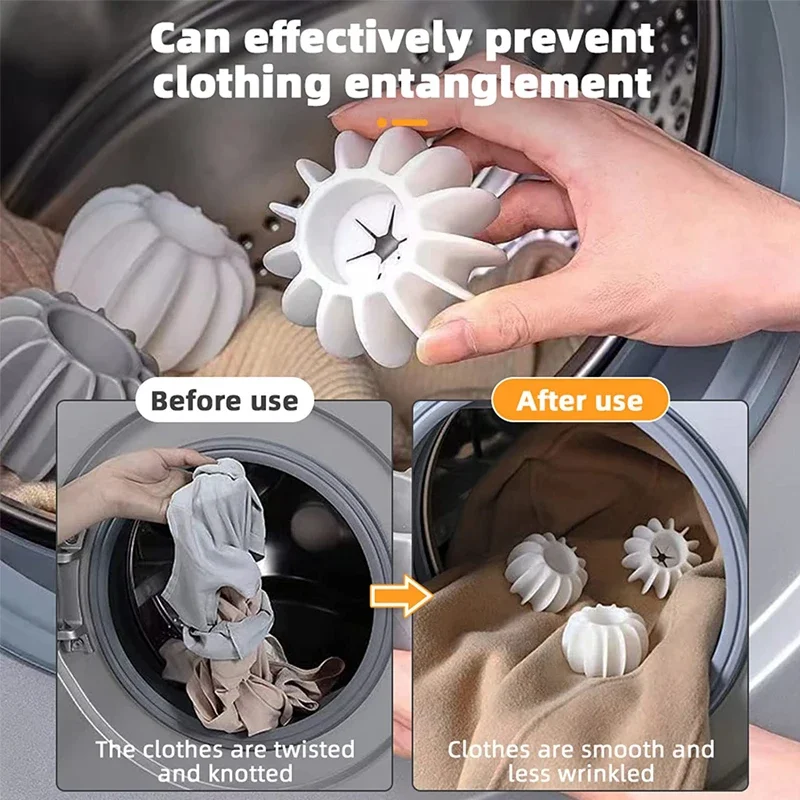 Can effectively prevent clothing entanglement

Before use

The clothes are twisted and knotted

After use

Clothes are smooth and less wrinkled