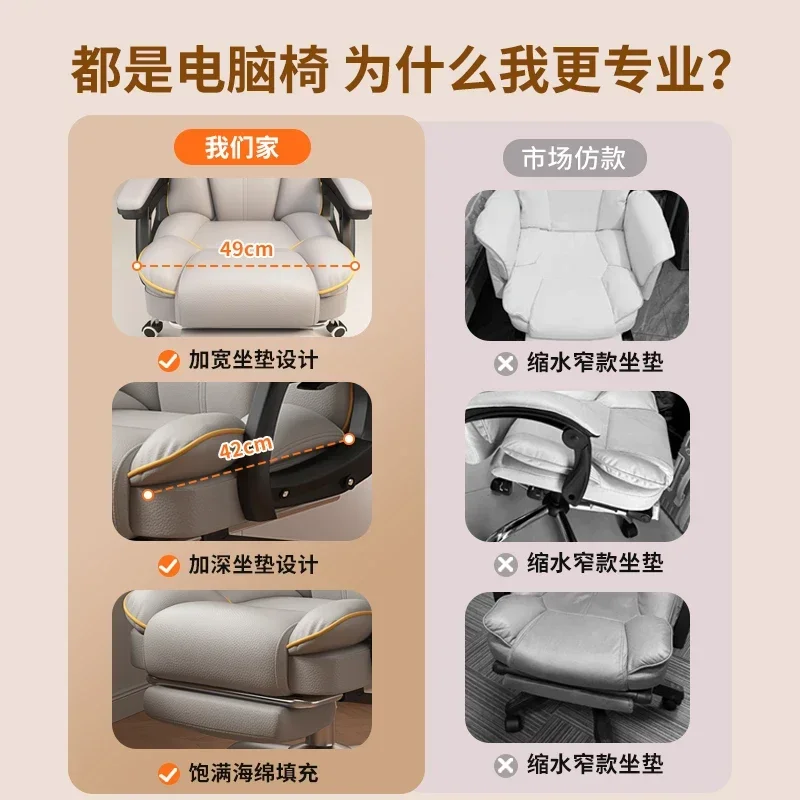 都是电脑椅 为什么我更专业?

我们家

49cm

加宽坐垫设计

42cm

加深坐垫设计

饱满海绵填充

市场仿款

缩水窄款坐垫

缩水窄款坐垫

缩水窄款坐垫