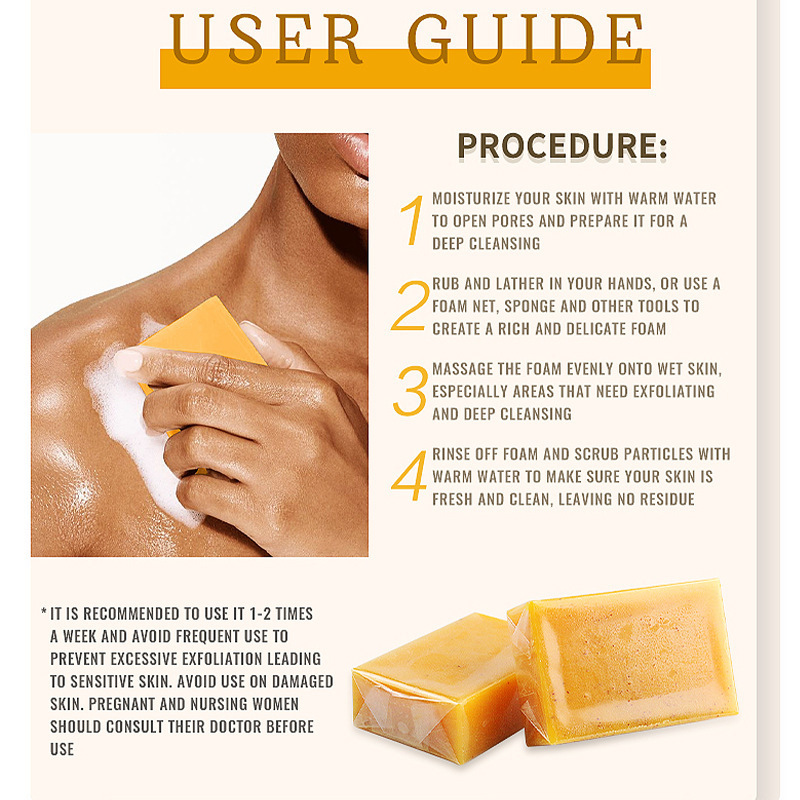 USER GUIDE

PROCEDURE:

1 MOISTURIZE YOUR SKIN WITH WARM WATER TO OPEN PORES AND PREPARE IT FOR A DEEP CLEANSING

2 RUB AND LATHER IN YOUR HANDS, OR USE A FOAM NET, SPONGE AND OTHER TOOLS TO CREATE A RICH AND DELICATE FOAM

3 MASSAGE THE FOAM EVENLY ONTO WET SKIN, ESPECIALLY AREAS THAT NEED EXFOLIATING AND DEEP CLEANSING

4 RINSE OFF FOAM AND SCRUB PARTICLES WITH WARM WATER TO MAKE SURE YOUR SKIN IS FRESH AND CLEAN, LEAVING NO RESIDUE

* IT IS RECOMMENDED TO USE IT 1-2 TIMES A WEEK AND AVOID FREQUENT USE TO PREVENT EXCESSIVE EXFOLIATION LEADING TO SENSITIVE SKIN. AVOID USE ON DAMAGED SKIN. PREGNANT AND NURSING WOMEN SHOULD CONSULT THEIR DOCTOR BEFORE USE